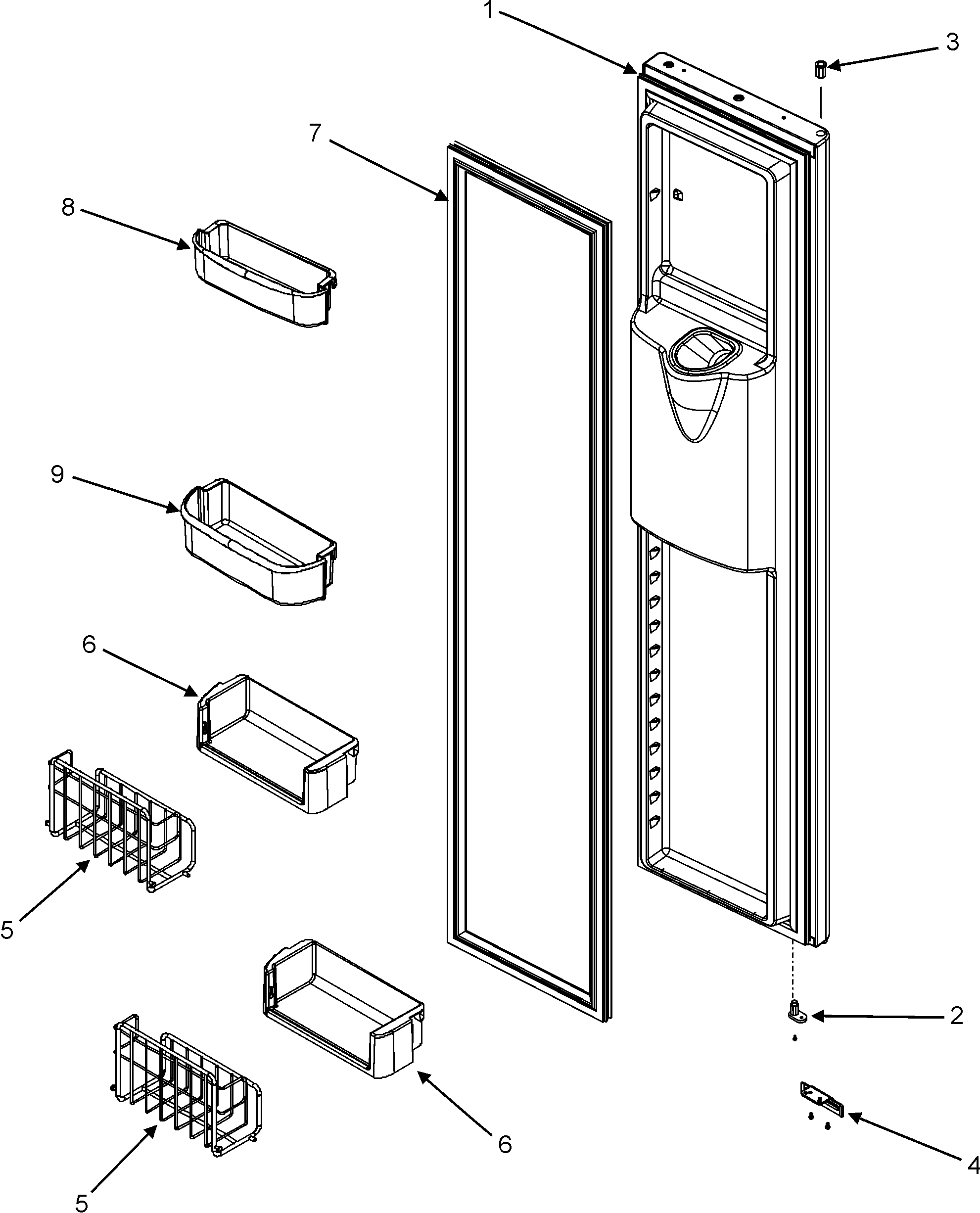 1
3
7
8
9
6
5
2
6
4
5