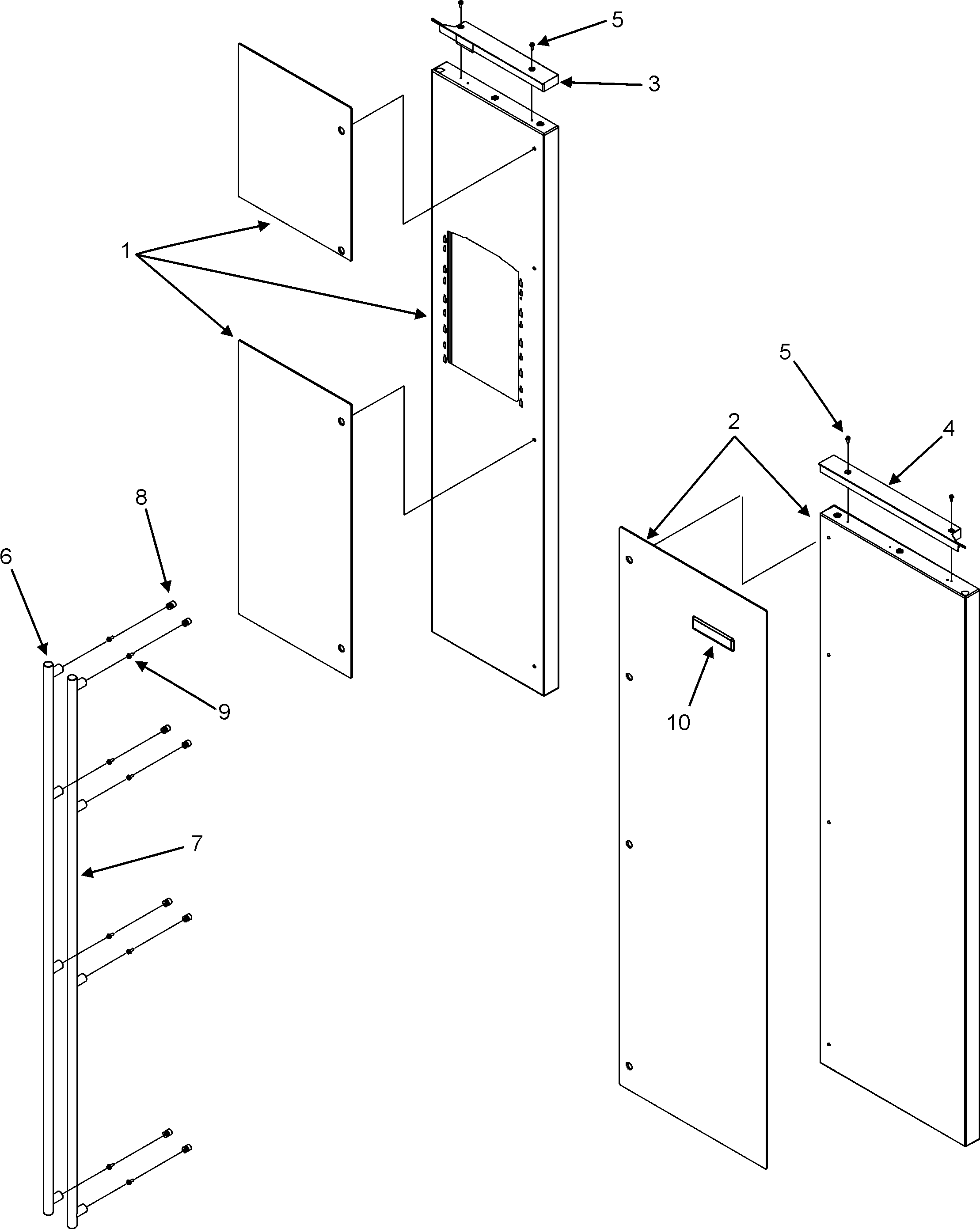 5
3
1
5
2
4
8
6
9
10
7