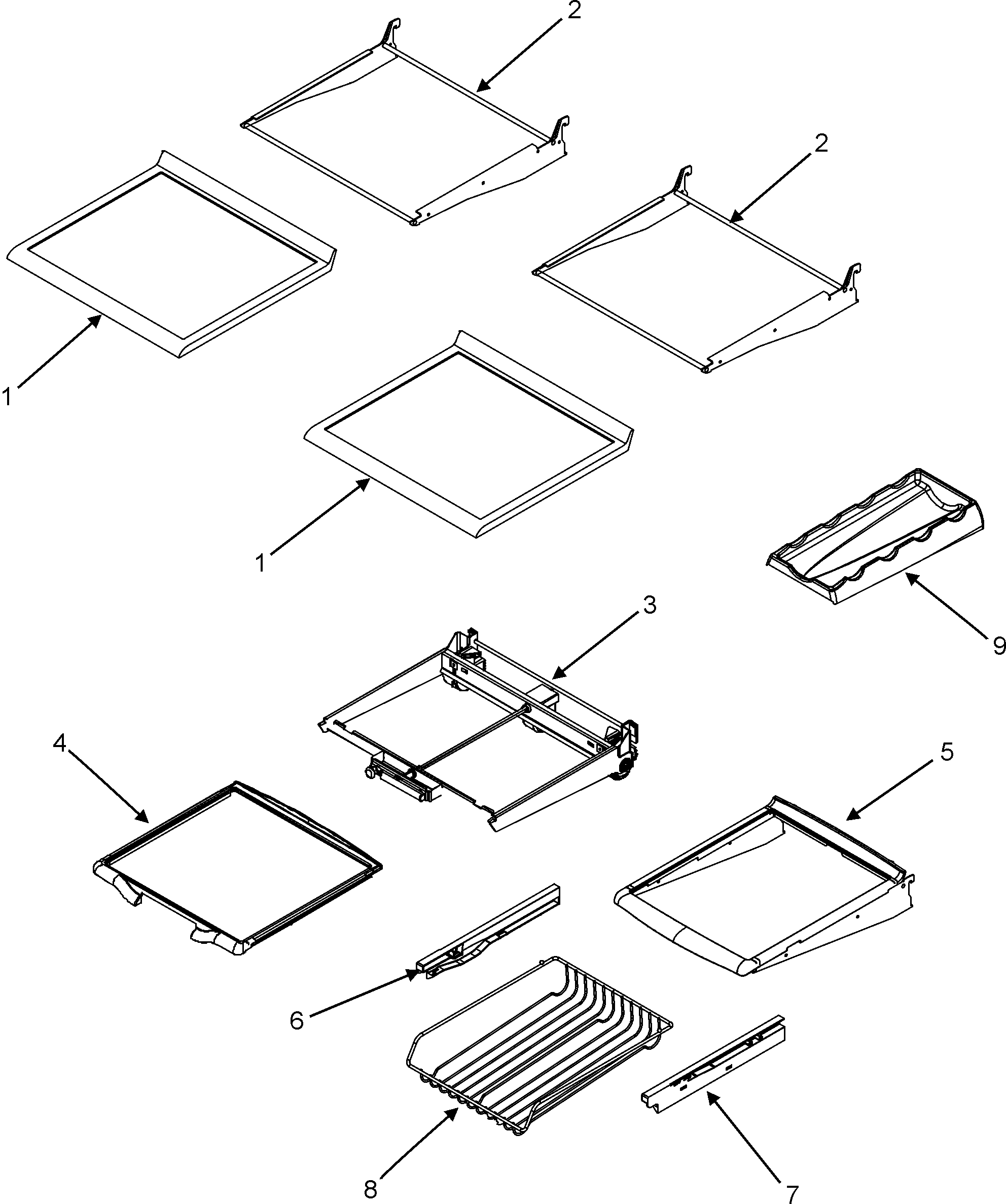 2
2
1
1
9
3
4
5
6
8
7