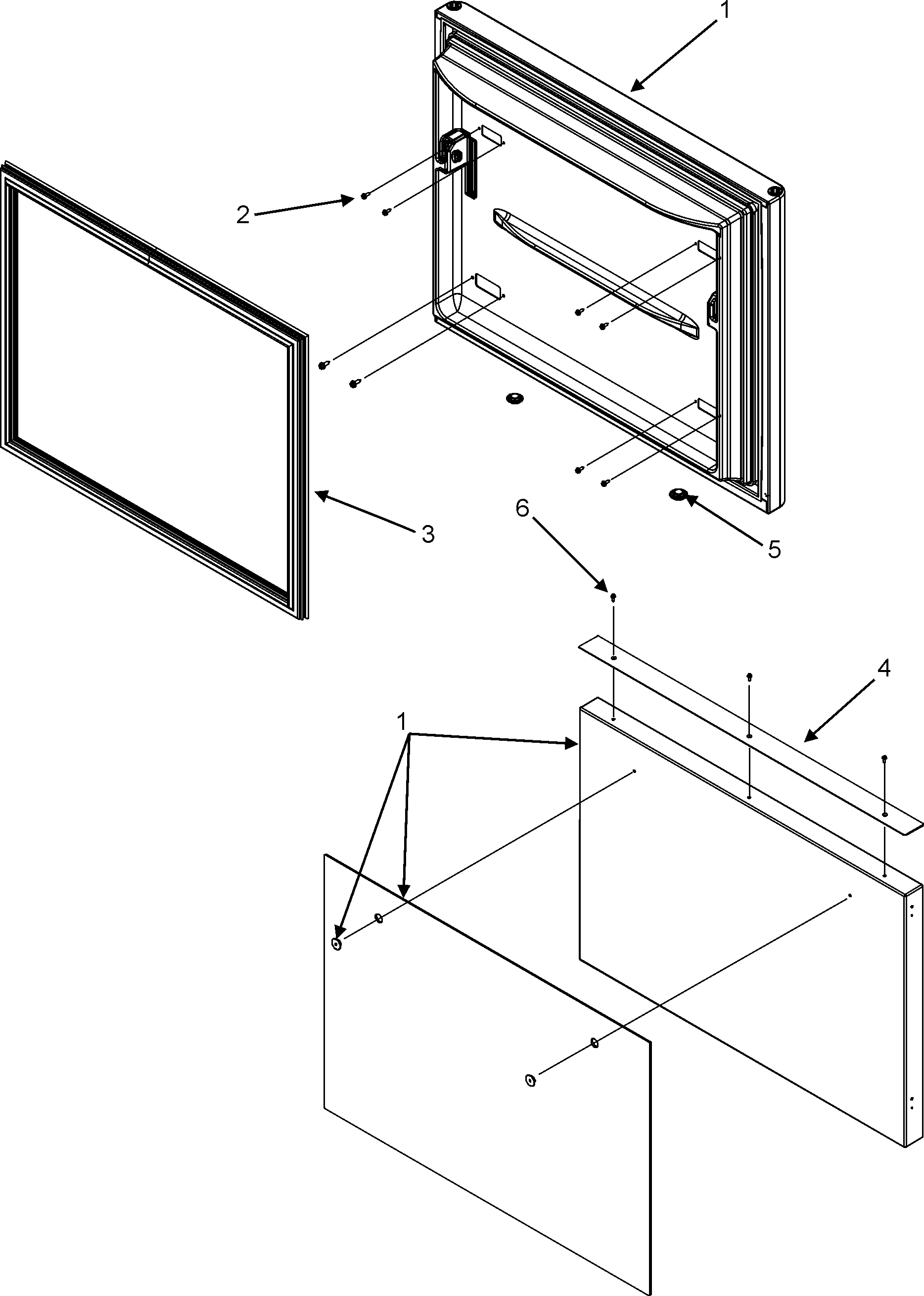 1

2

3

6

5

4

1