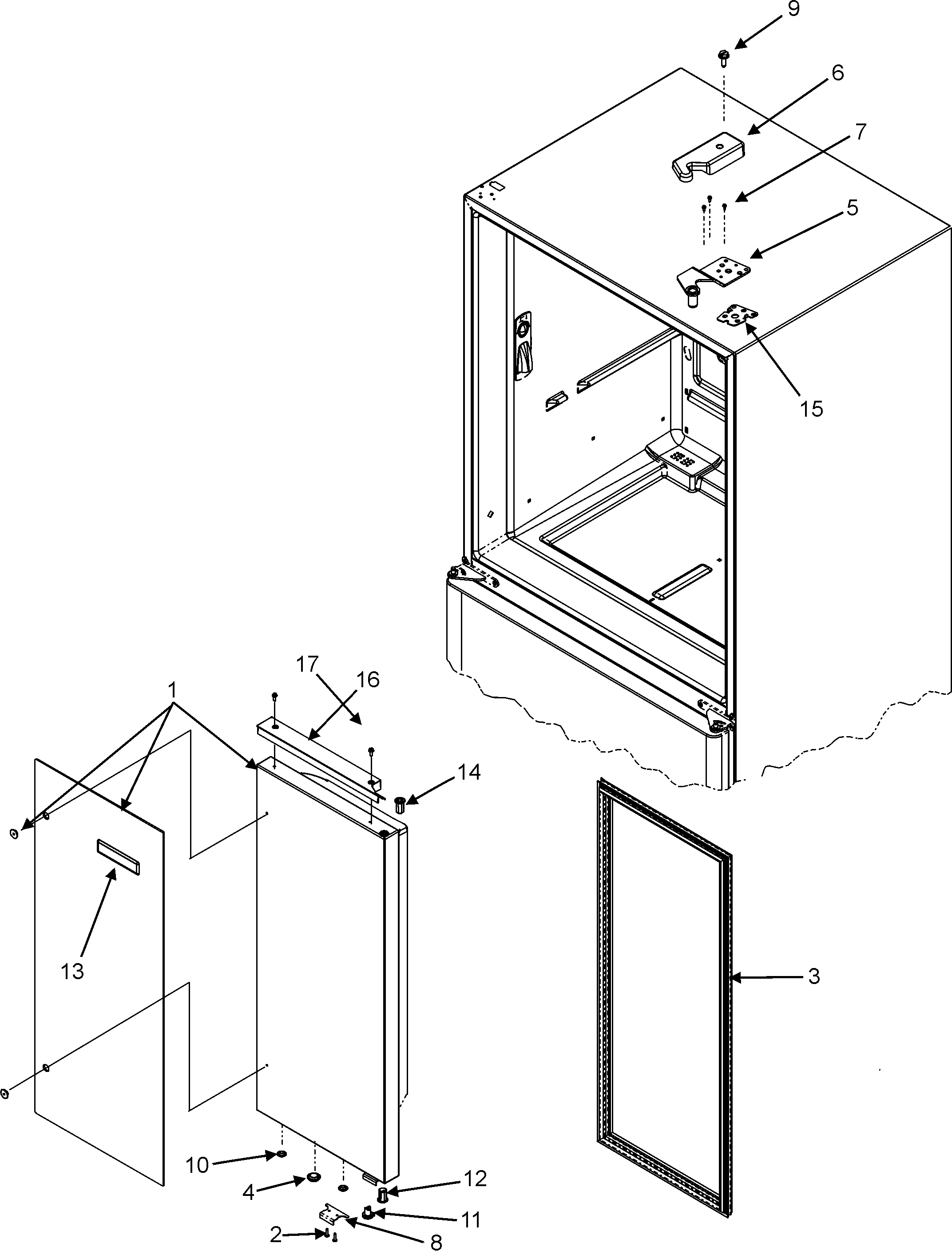 9
6
7
5
15
17
16
1
14
13
3
10
4
12
11
2
8