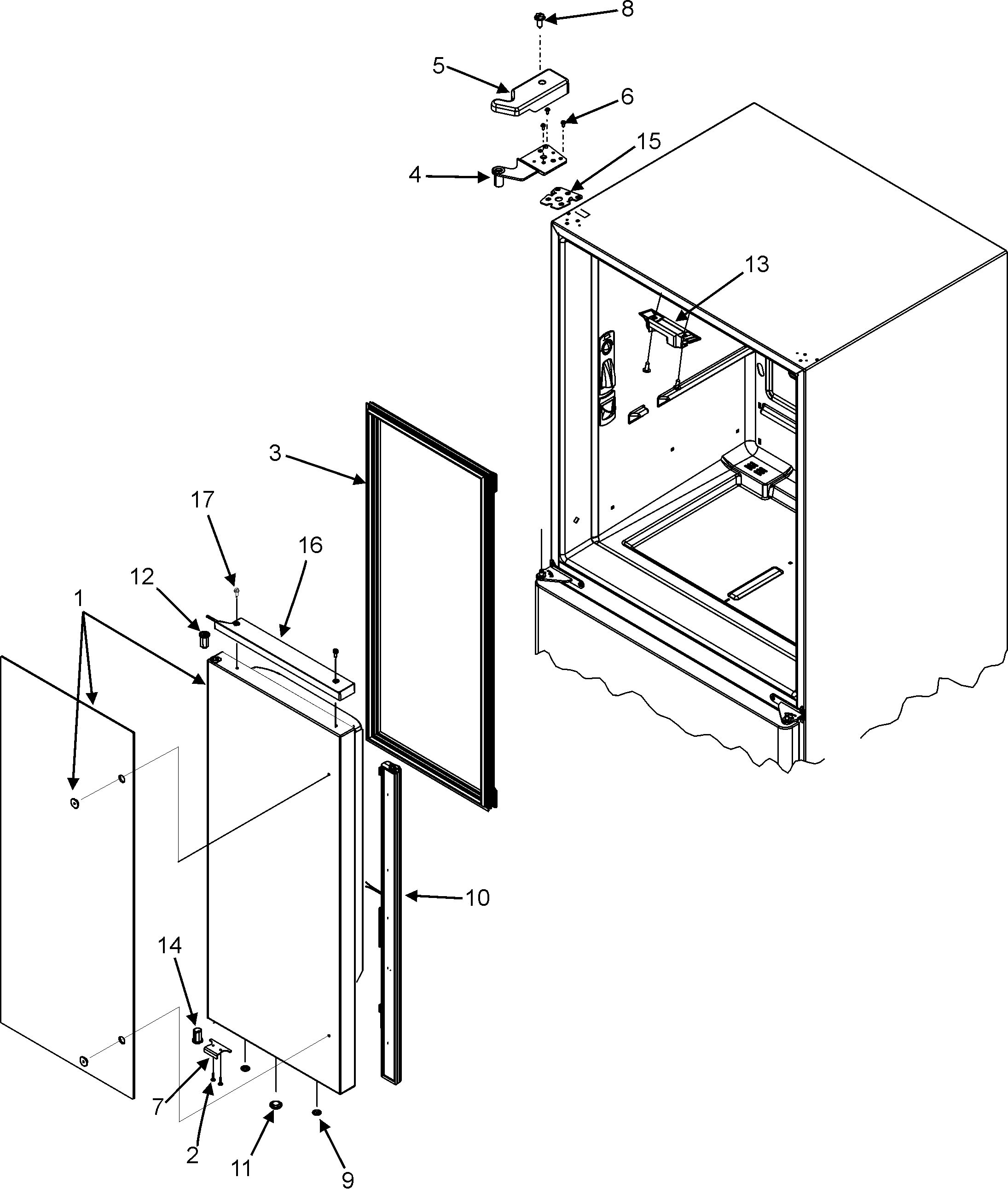 8
5
6
15
4
13
3
17
16
12
1
10
14
7
2
11
9