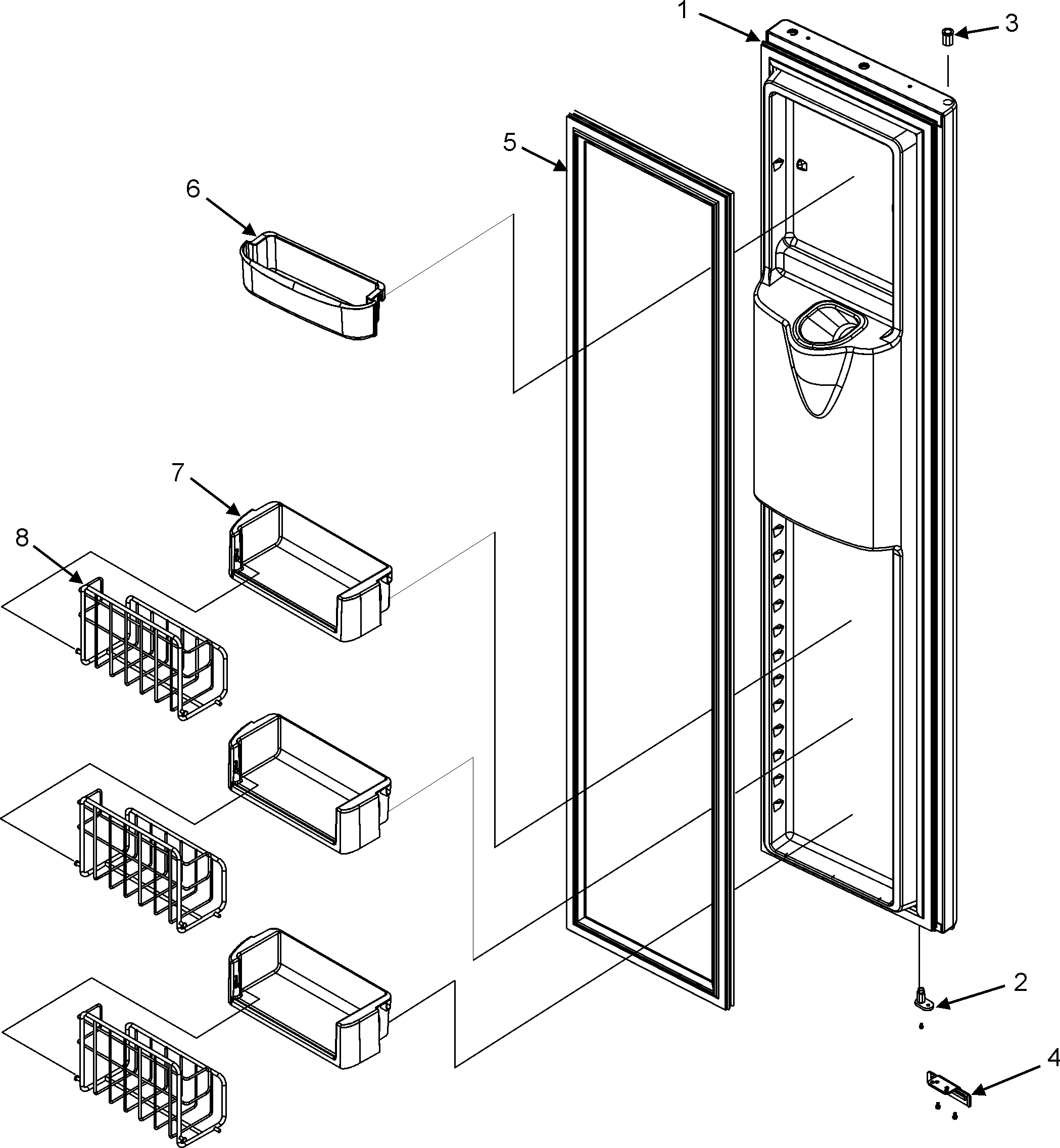 1
3
5
6
7
8
2
4