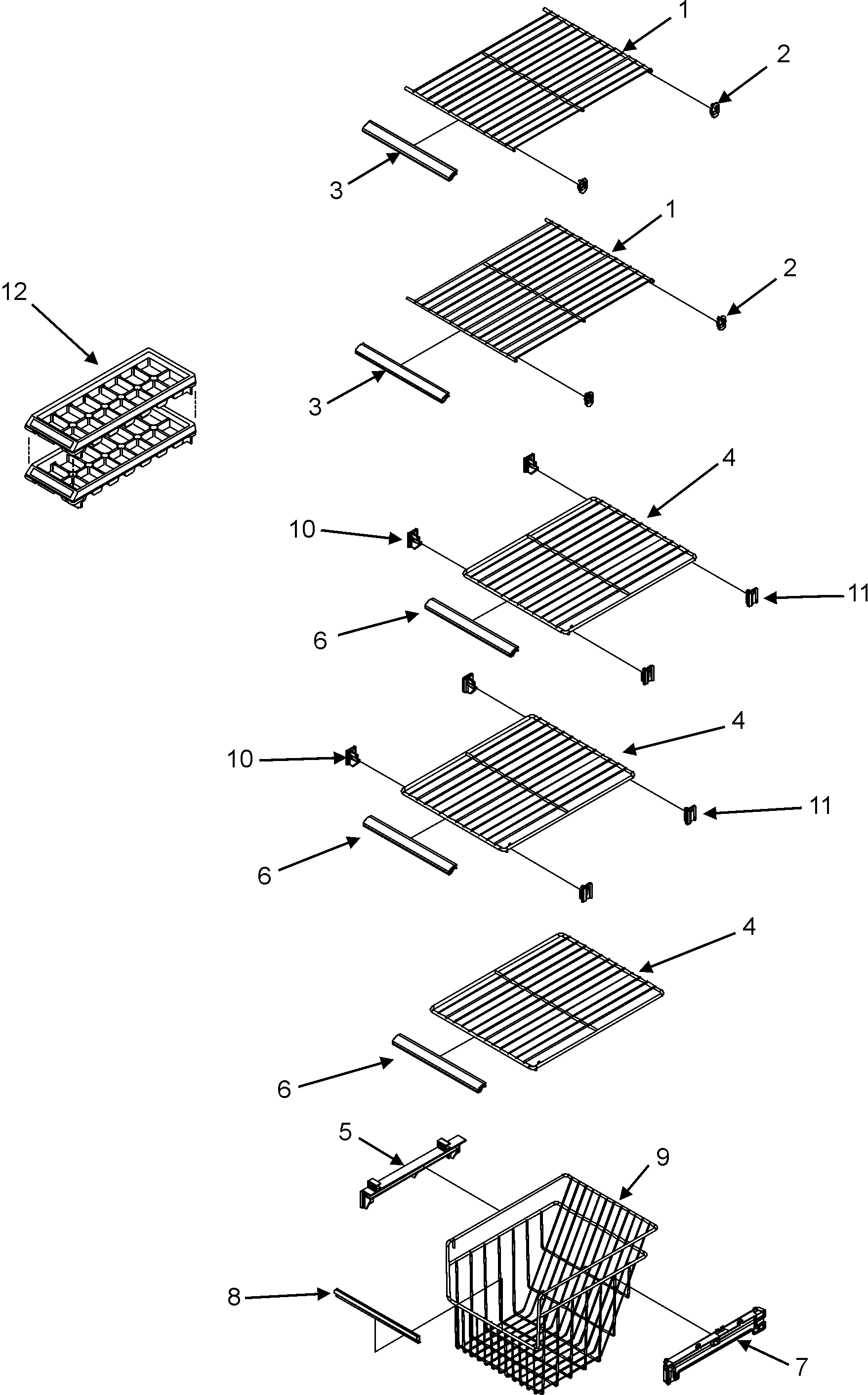 1
2
3
1
2
12
3
4
10
11
6
4
10
11
6
4
6
5
9
8
7