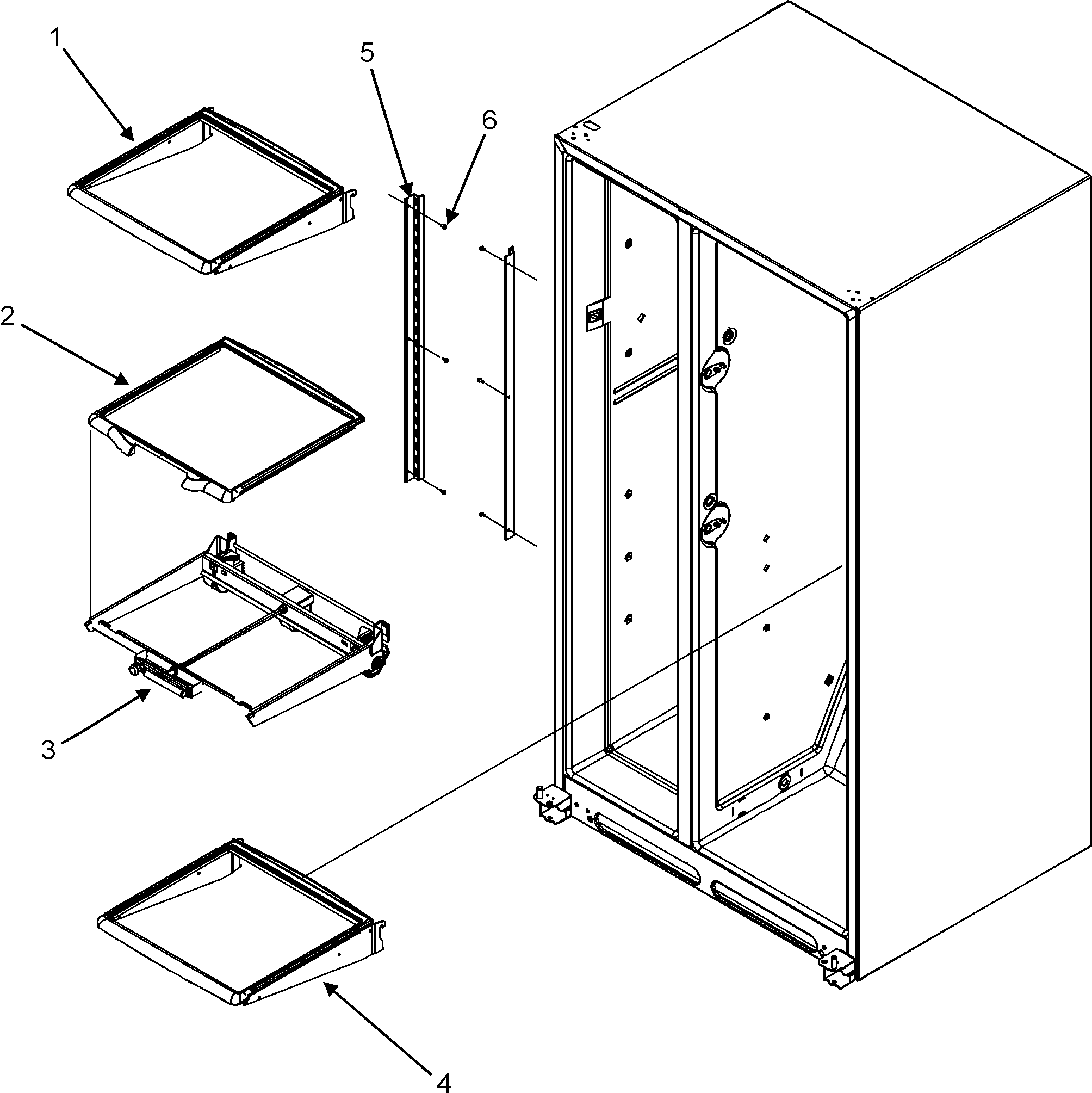 1
5
6
2
3
4