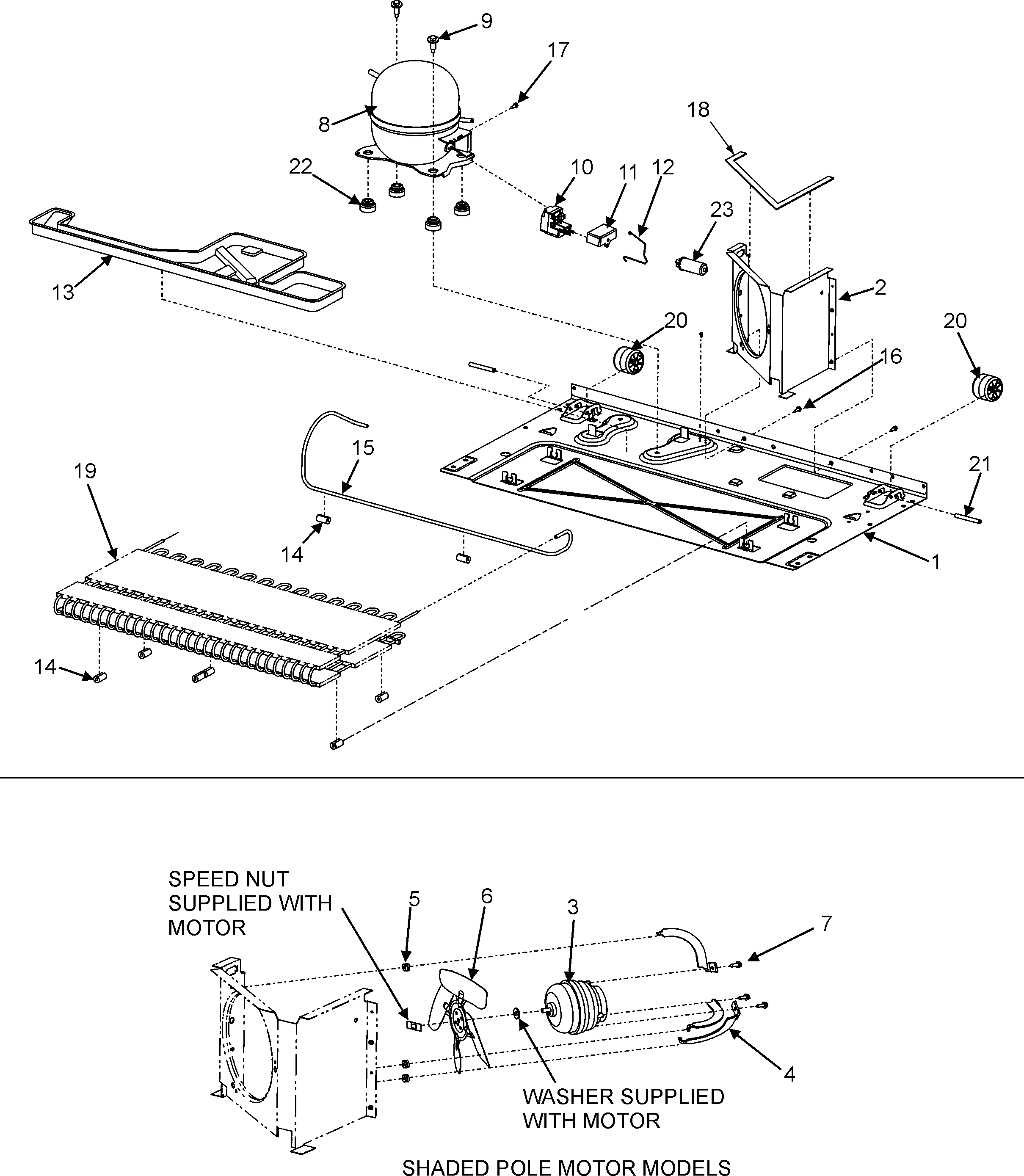 9
17
8
18
22
10
11
12
23
13
2
20
20
16
15
19
21
14
1
14

SPEED NUT SUPPLIED WITH MOTOR
5
6
3
7
4
WASHER SUPPLIED WITH MOTOR

SHADED POLE MOTOR MODELS