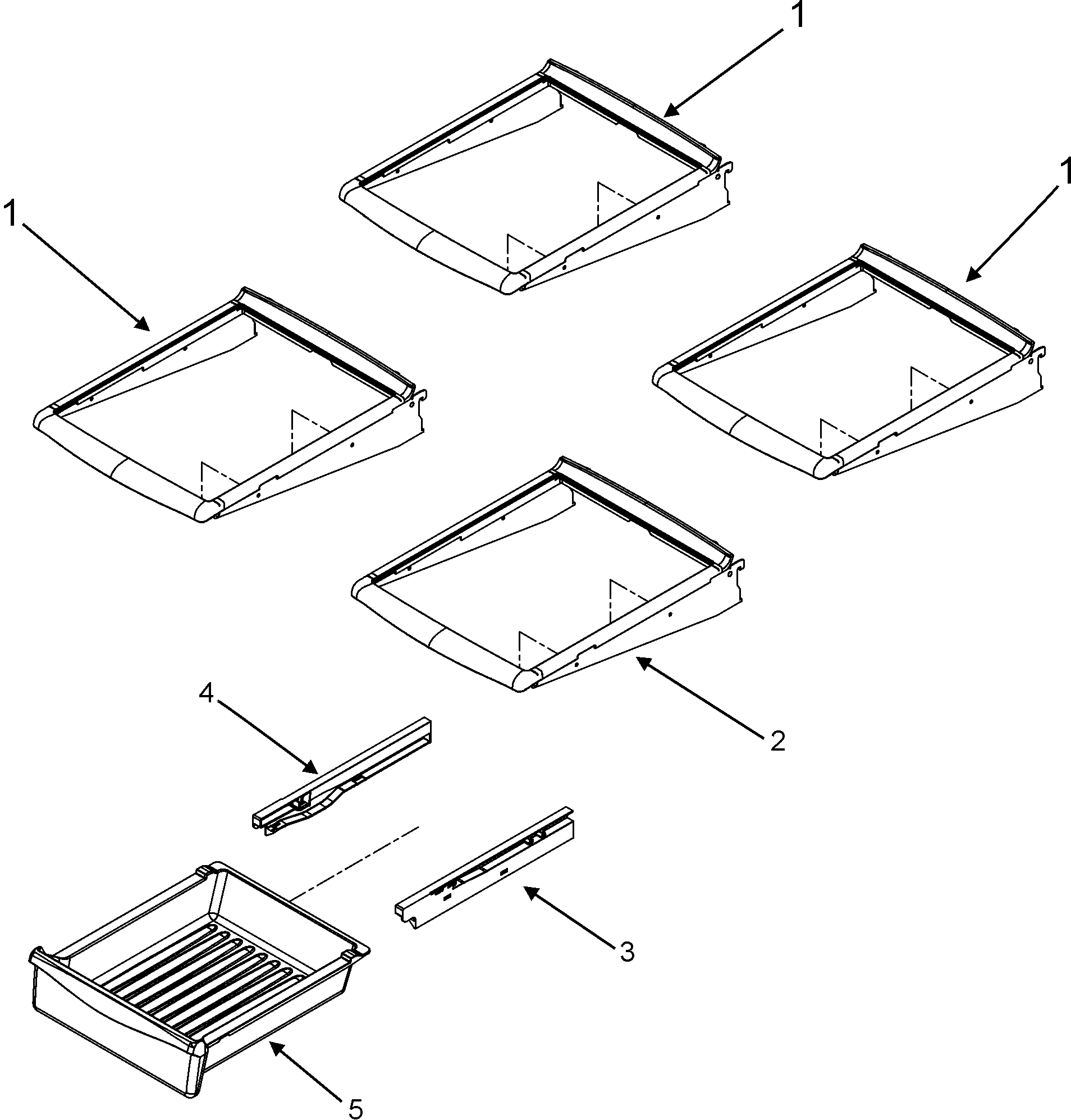 1
1
1
2
4
3
5