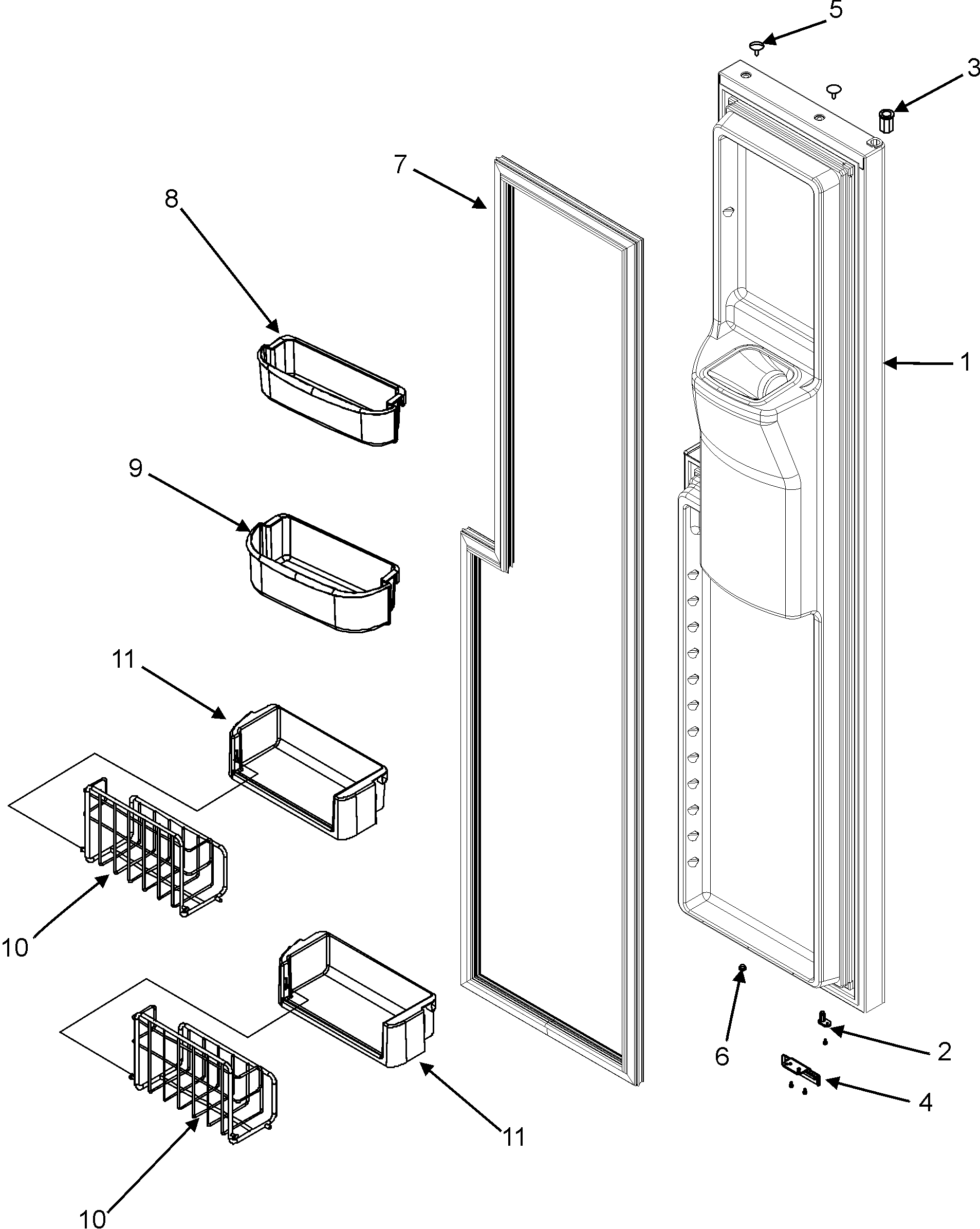 5
3
7
8
1
9
11
10
6
2
4
11
10