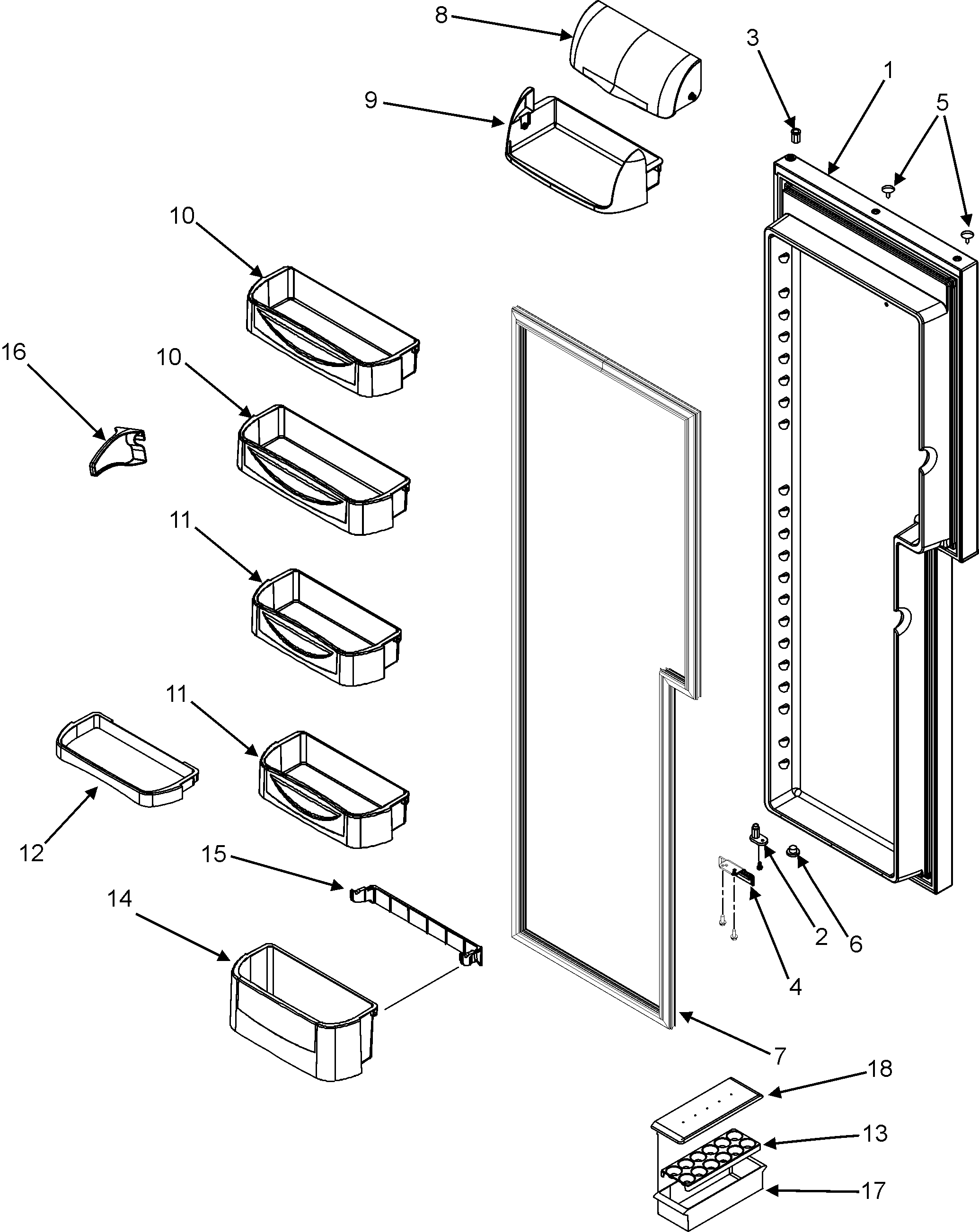 8
3
1
9
5
10
16
10
11
11
12
15
14
2
6
4
7
18
13
17