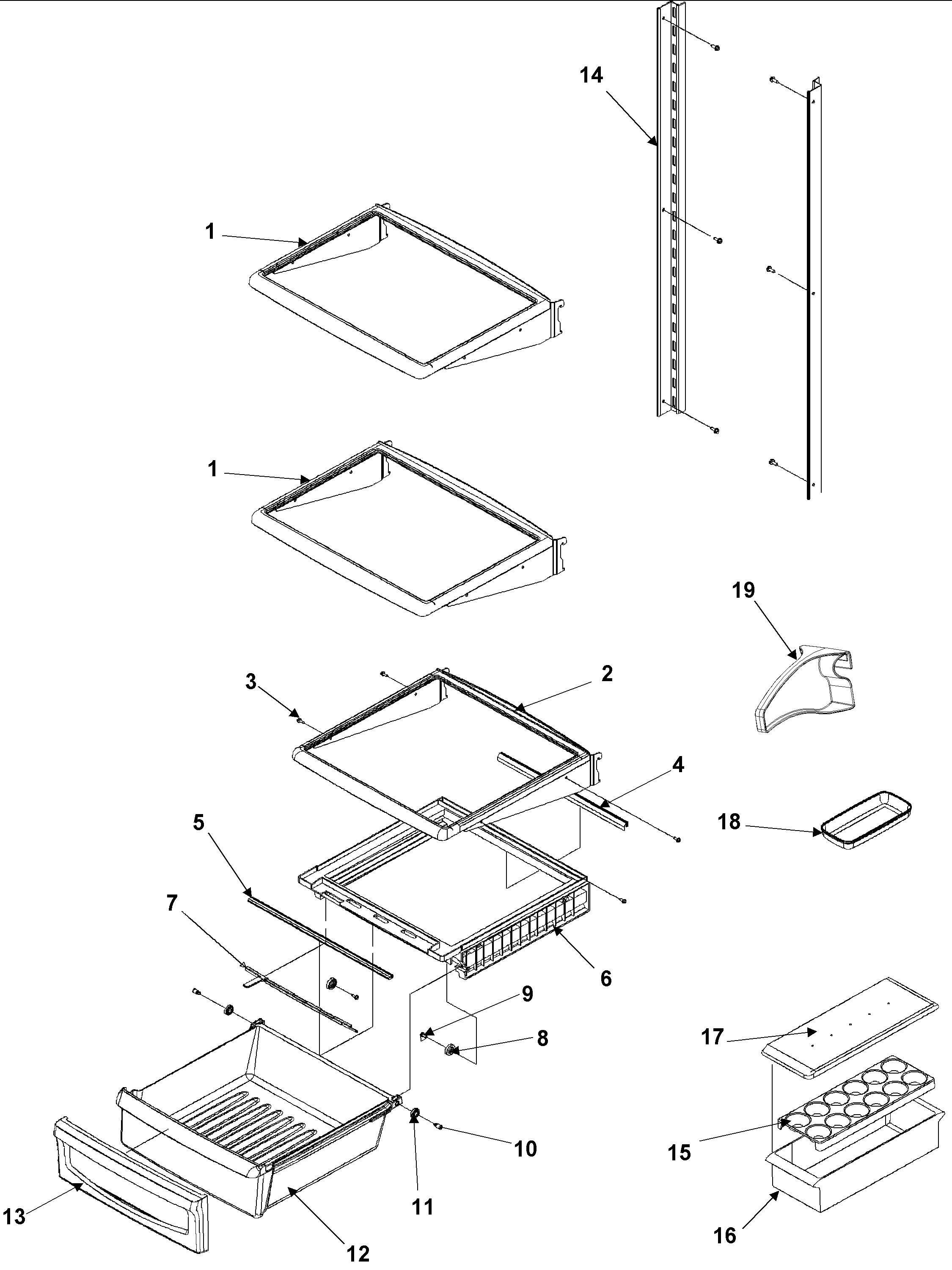 14

1

1

19

3

2

4

5

18

7

6

9

8

17

10

15

11

13

12

16