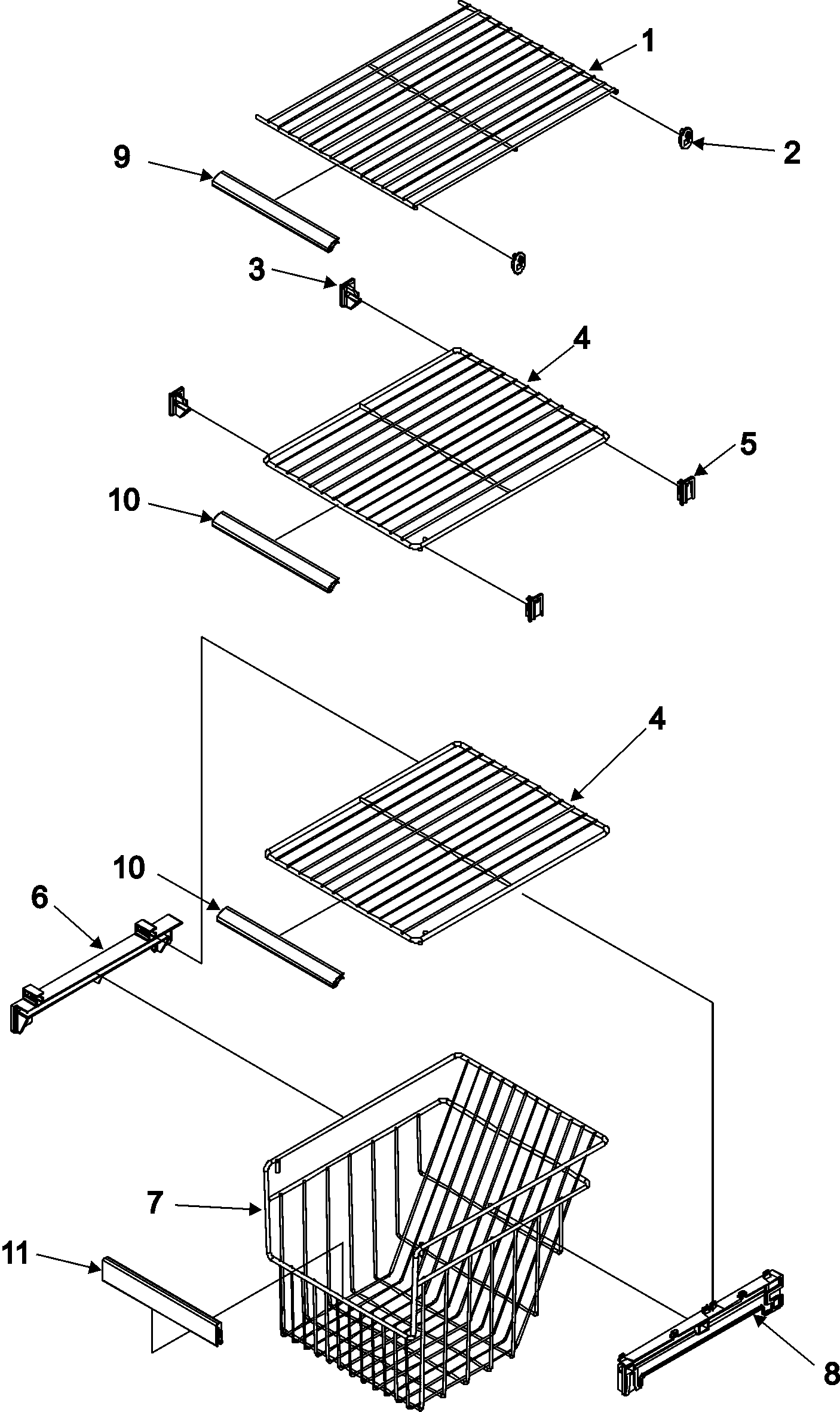 1
2
9
3
4
5
10
4
10
6
7
11
8