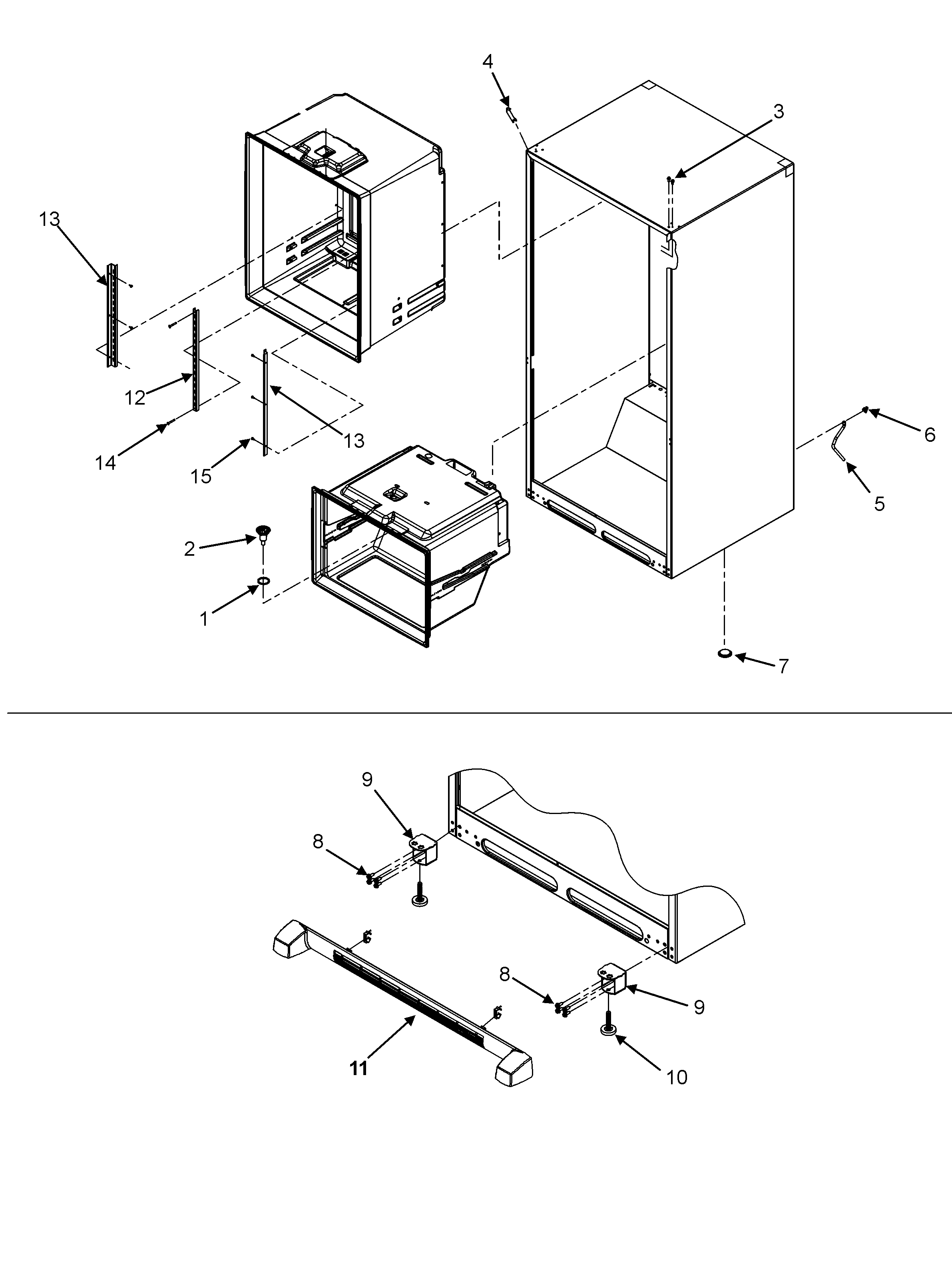 4
3
13
12
13
14
15
6
5
2
1
7
9
8
8
9
11
10