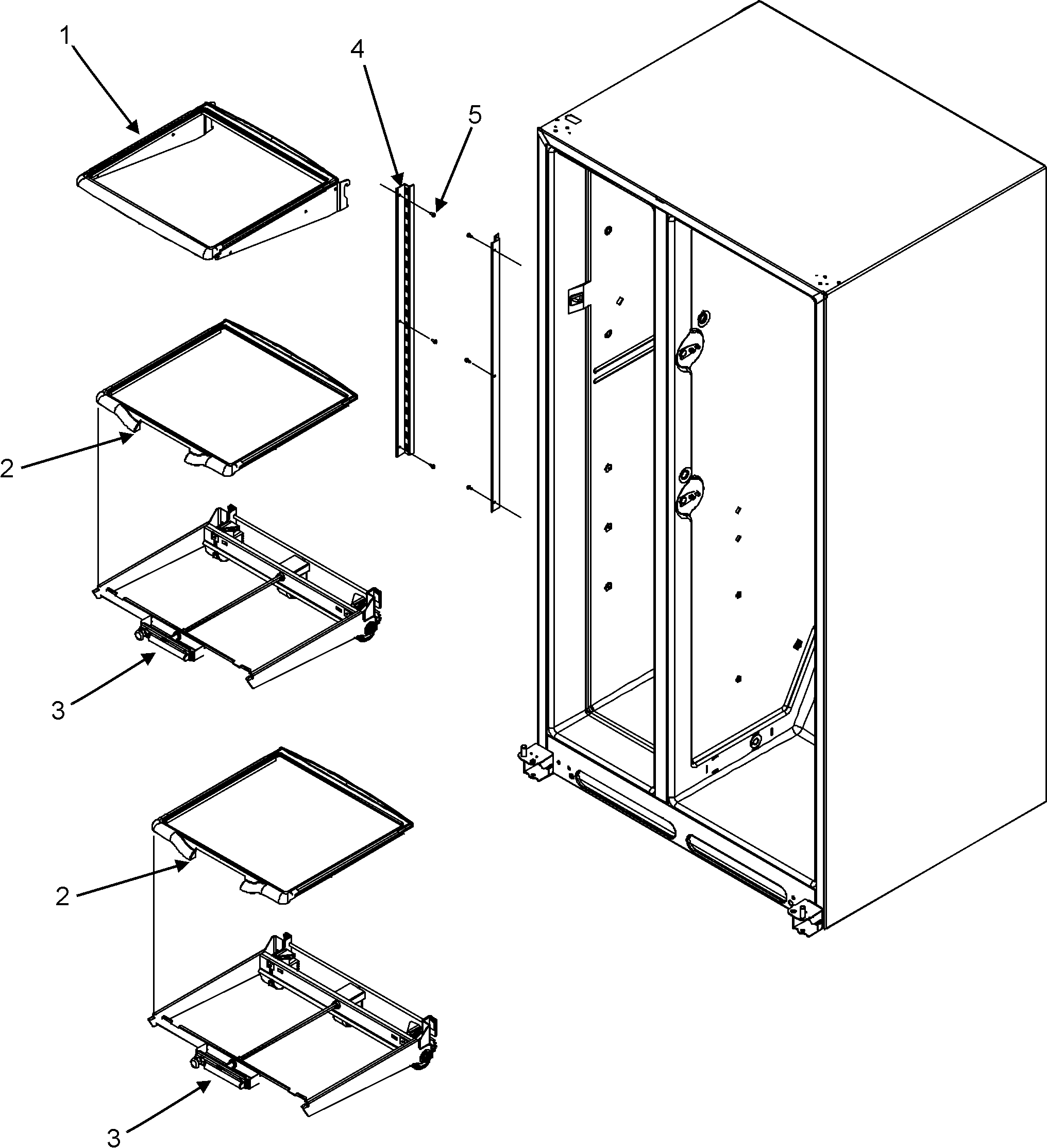 1
4
5
2
3
2
3