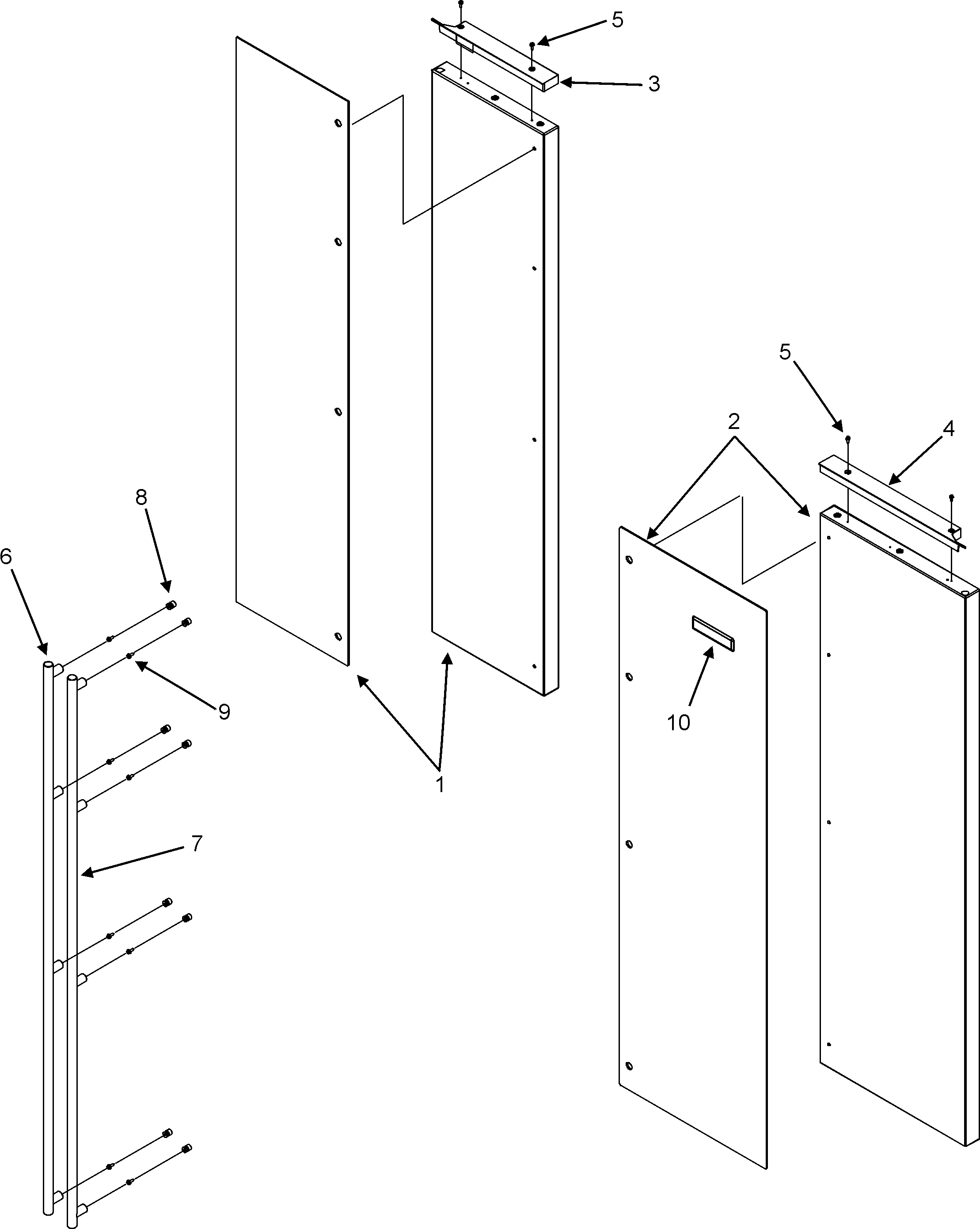 5
3
5
2
4
8
6
9
10
1
7