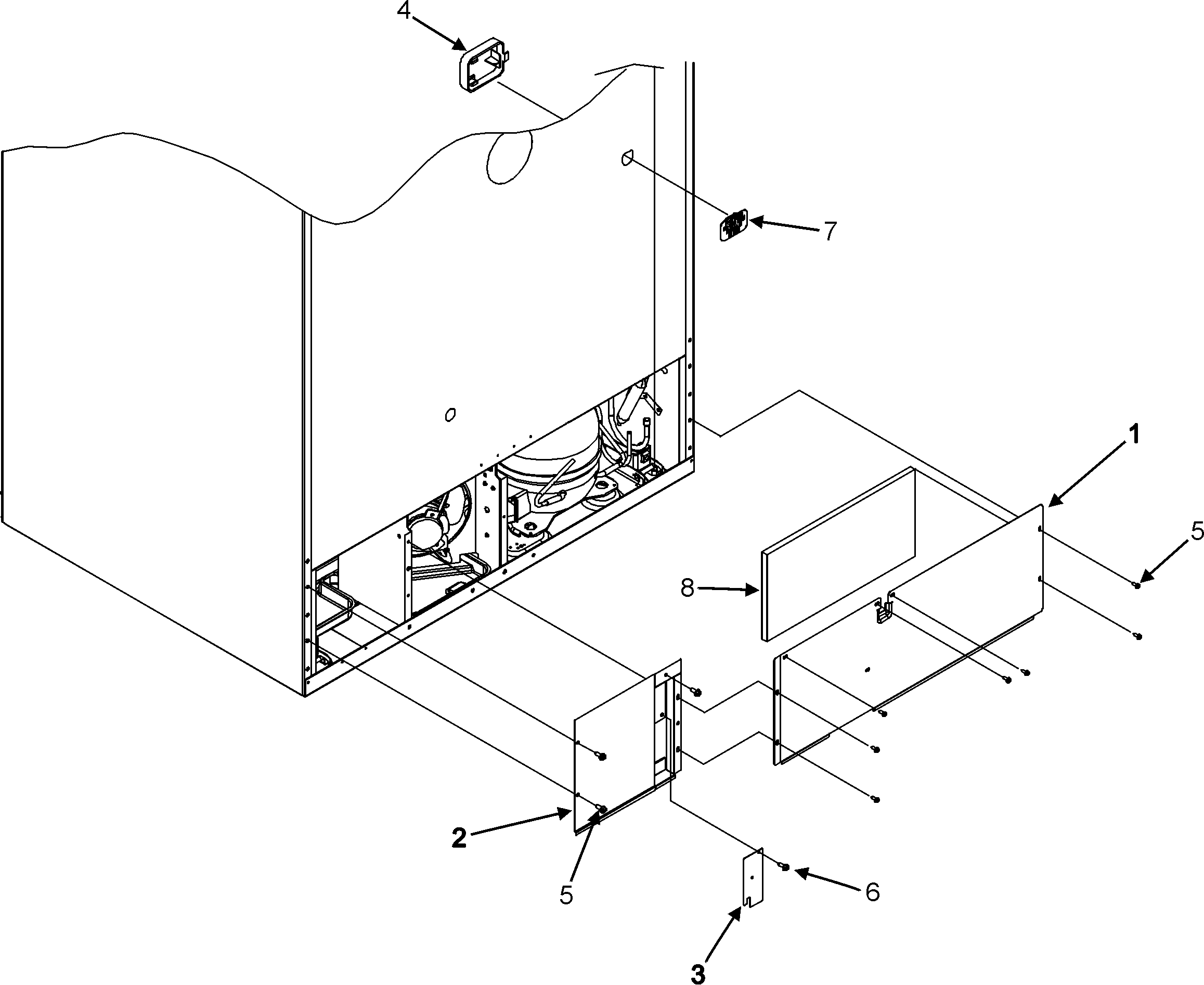 4
7
1
5
8
2
5
6
3