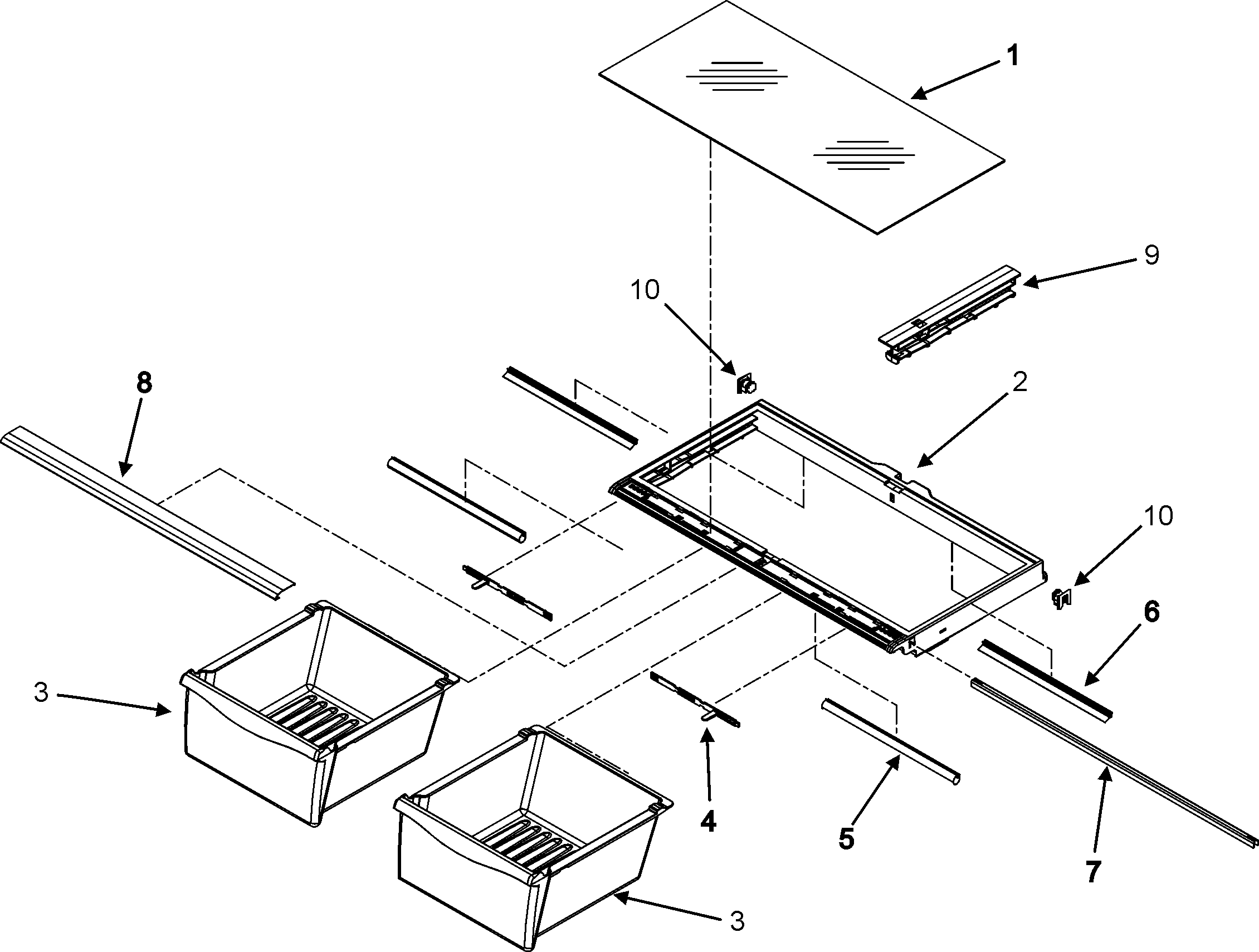 1

9

10

8

2

10

6

3

4

5

7

3