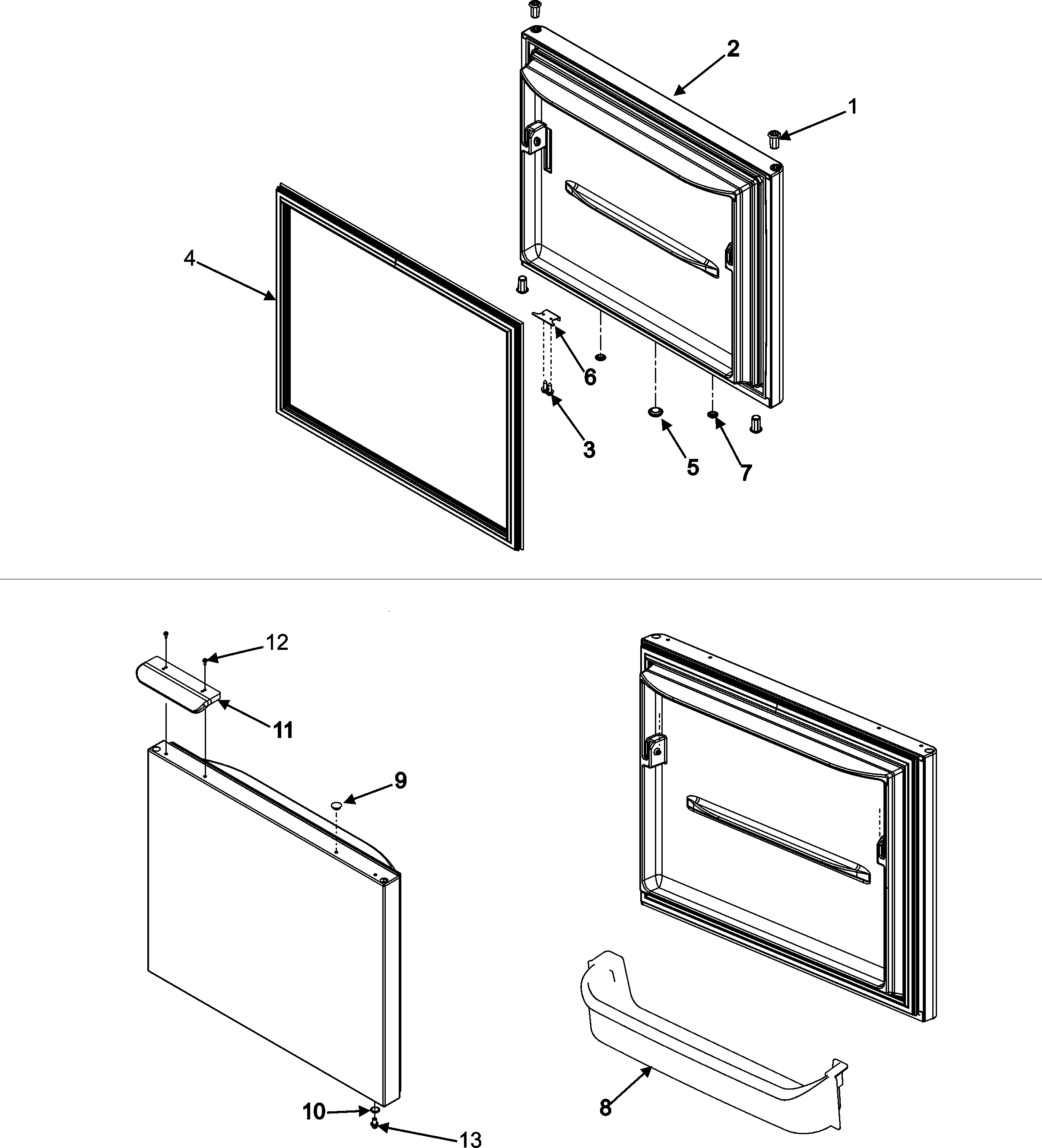 2
1
4
6
3
5
7
12
11
9
10
13
8