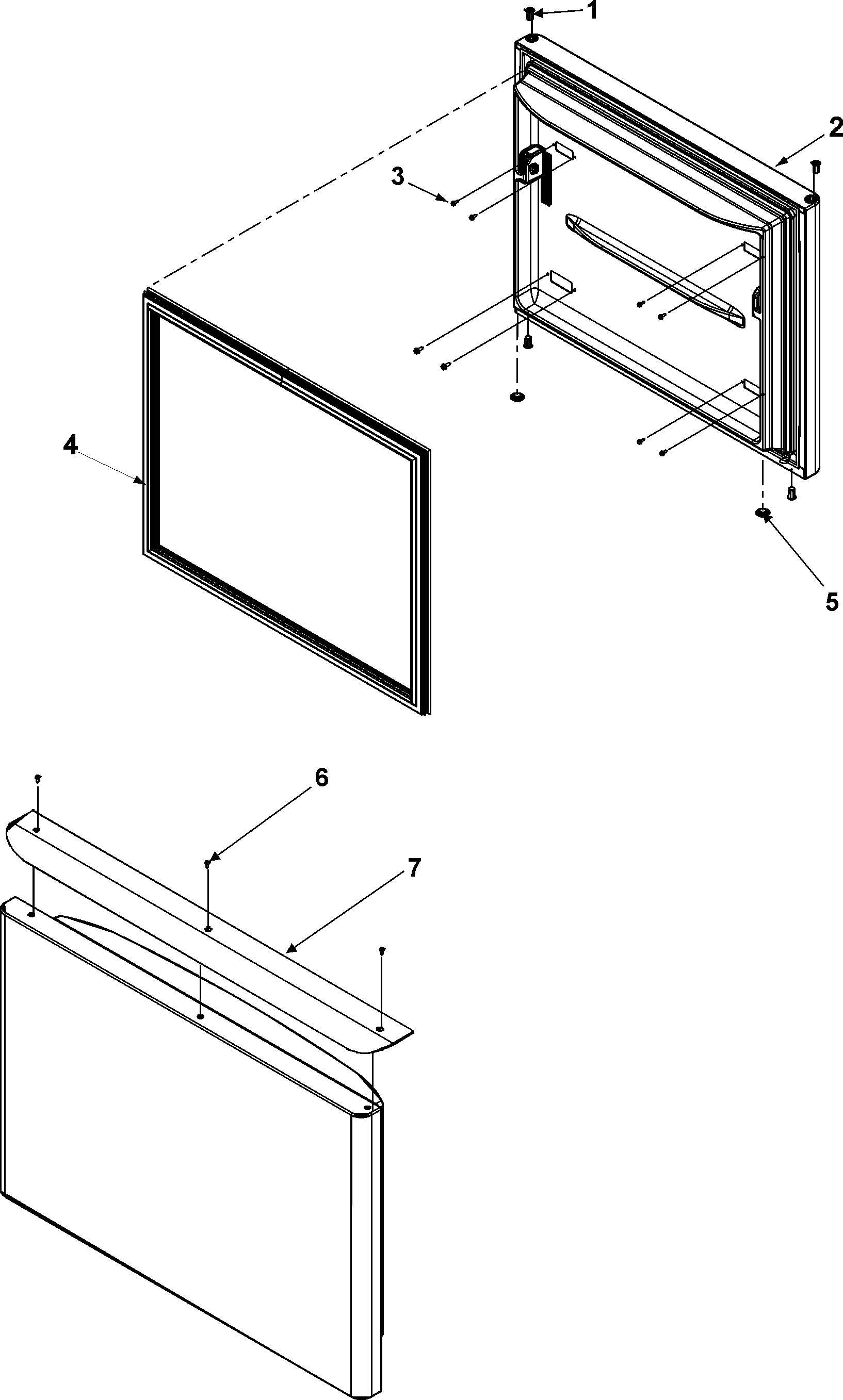 1
2
3
4
5
6
7