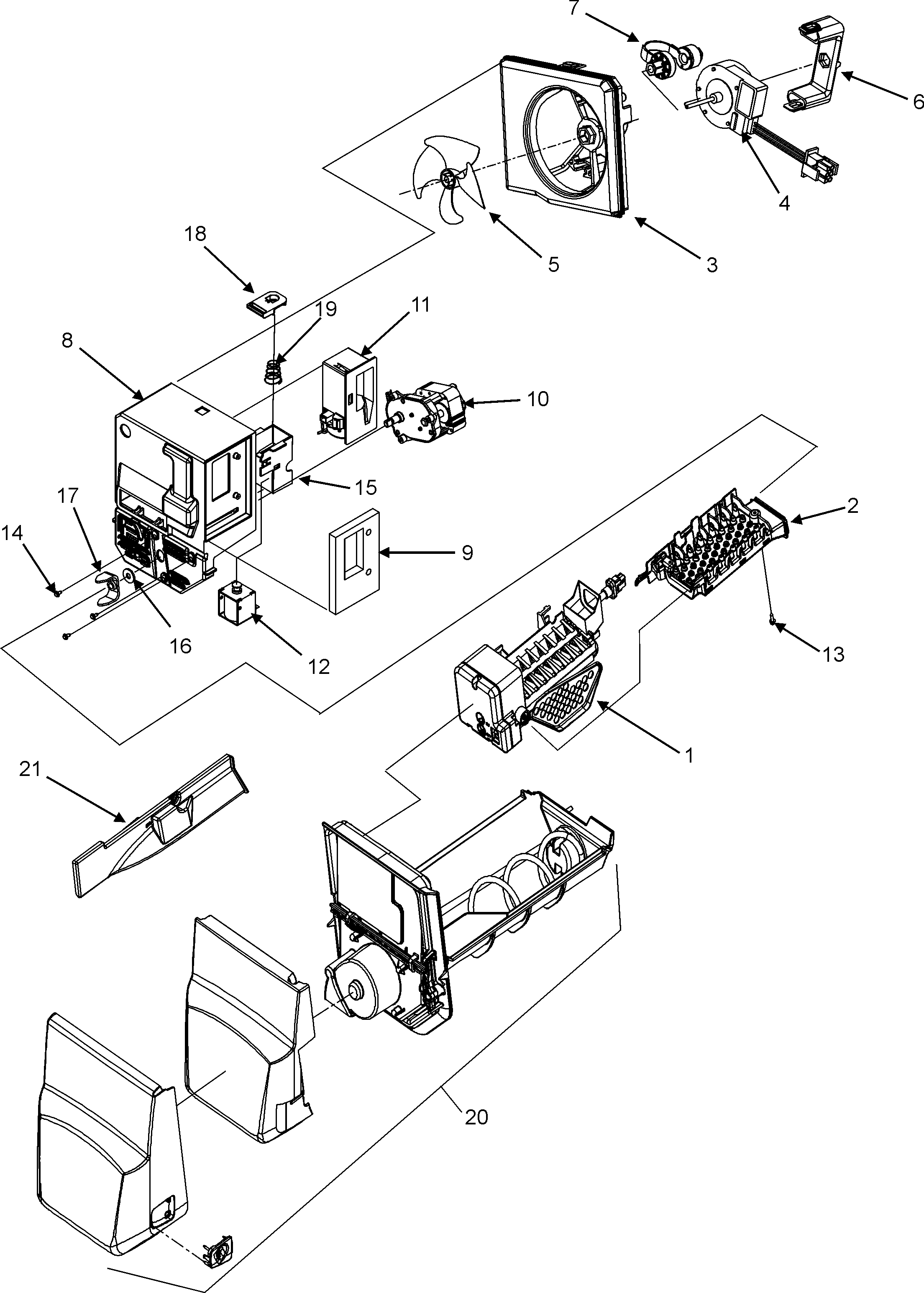 7
6
4
5
3
18
19
11
8
10
15
17
14
9
2
16
12
13
1
21
20