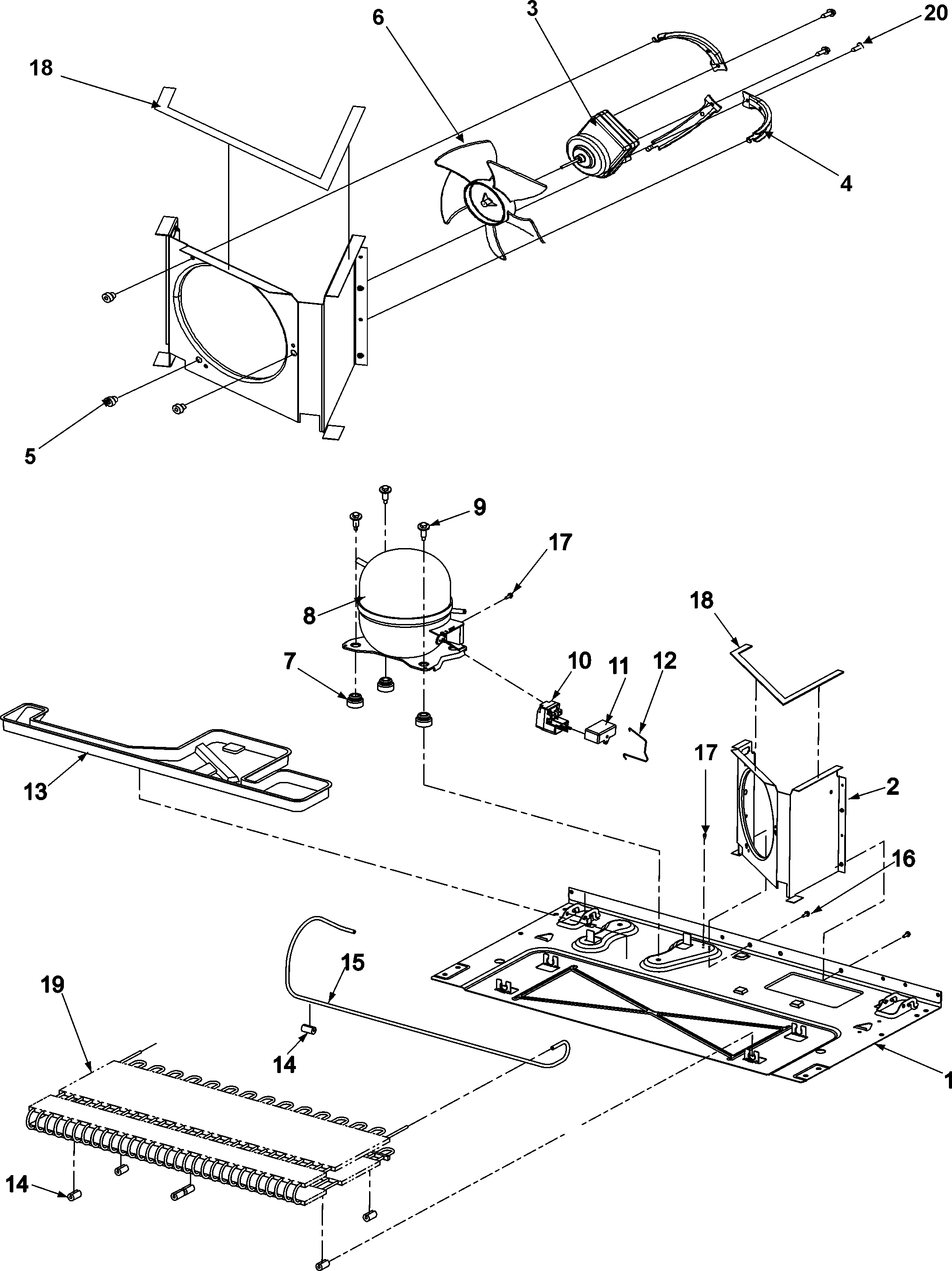 18
6
3
20
4
5
9
17
8
18
7
10
11
12
13
17
2
16
15
19
14
1
14