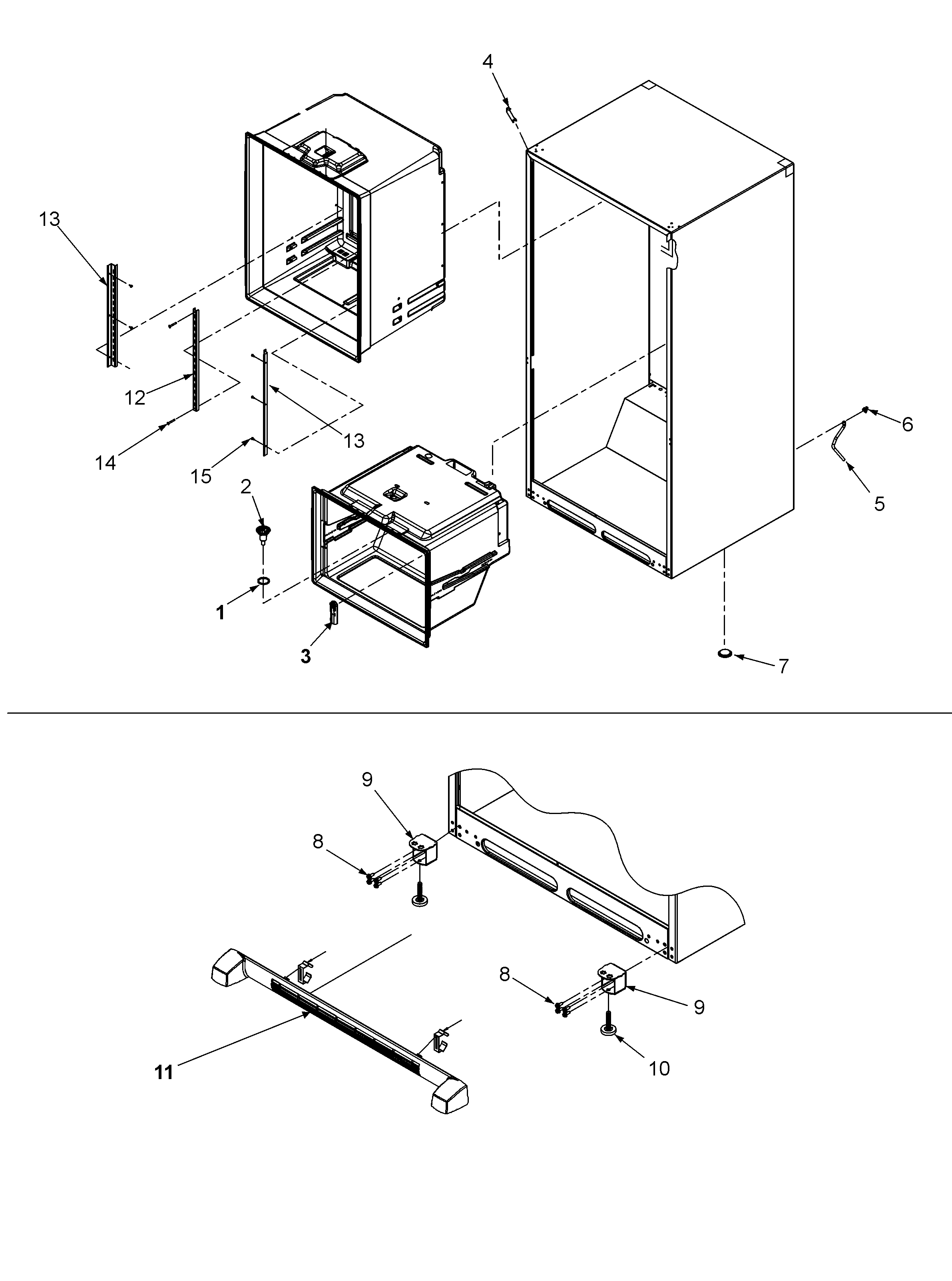 4

13

12

13

14

15

6

5

2

1

3

7

9

8

8

9

10

11