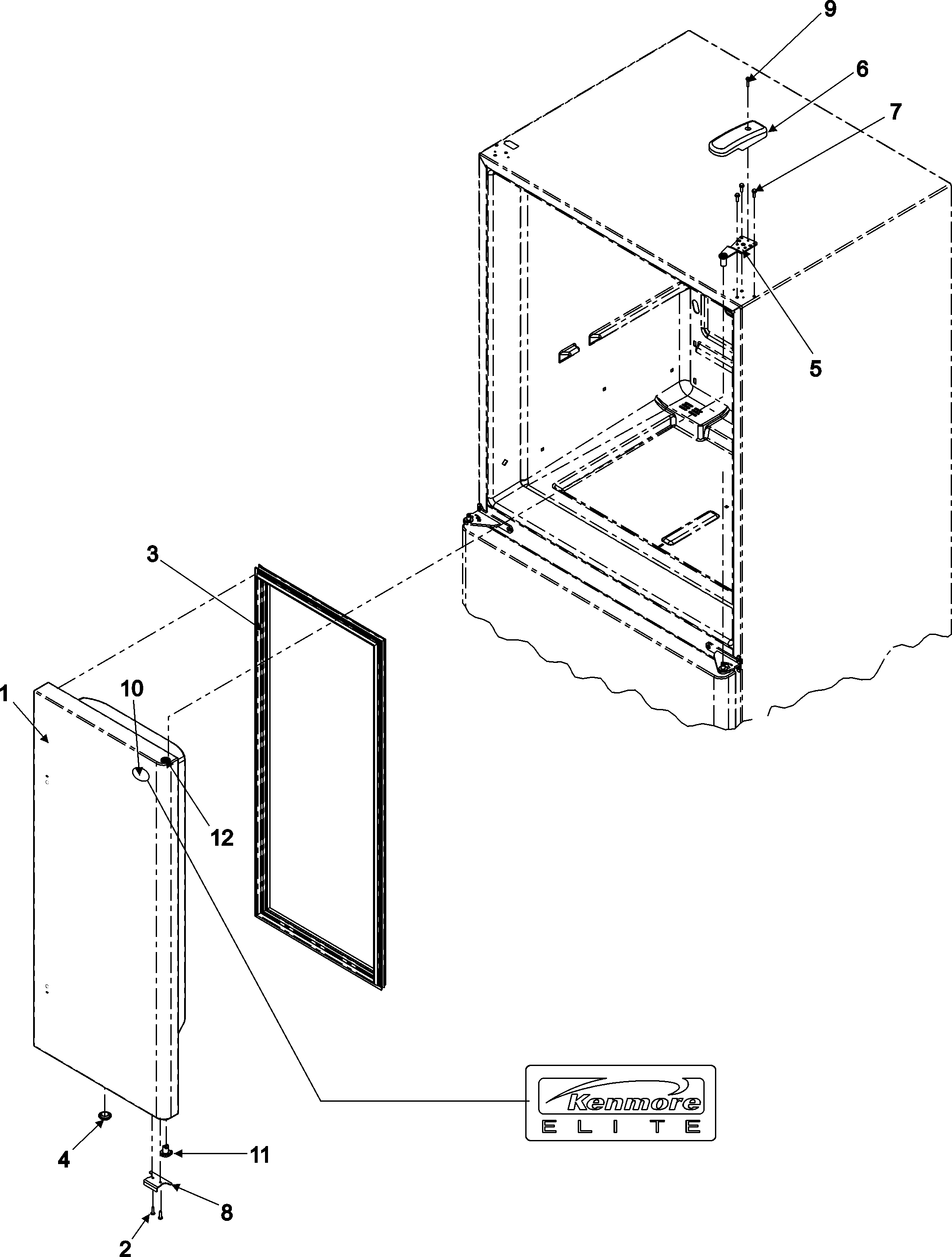 9
6
7
5
3
1
10
12
Kenmore
ELITE
4
11
8
2