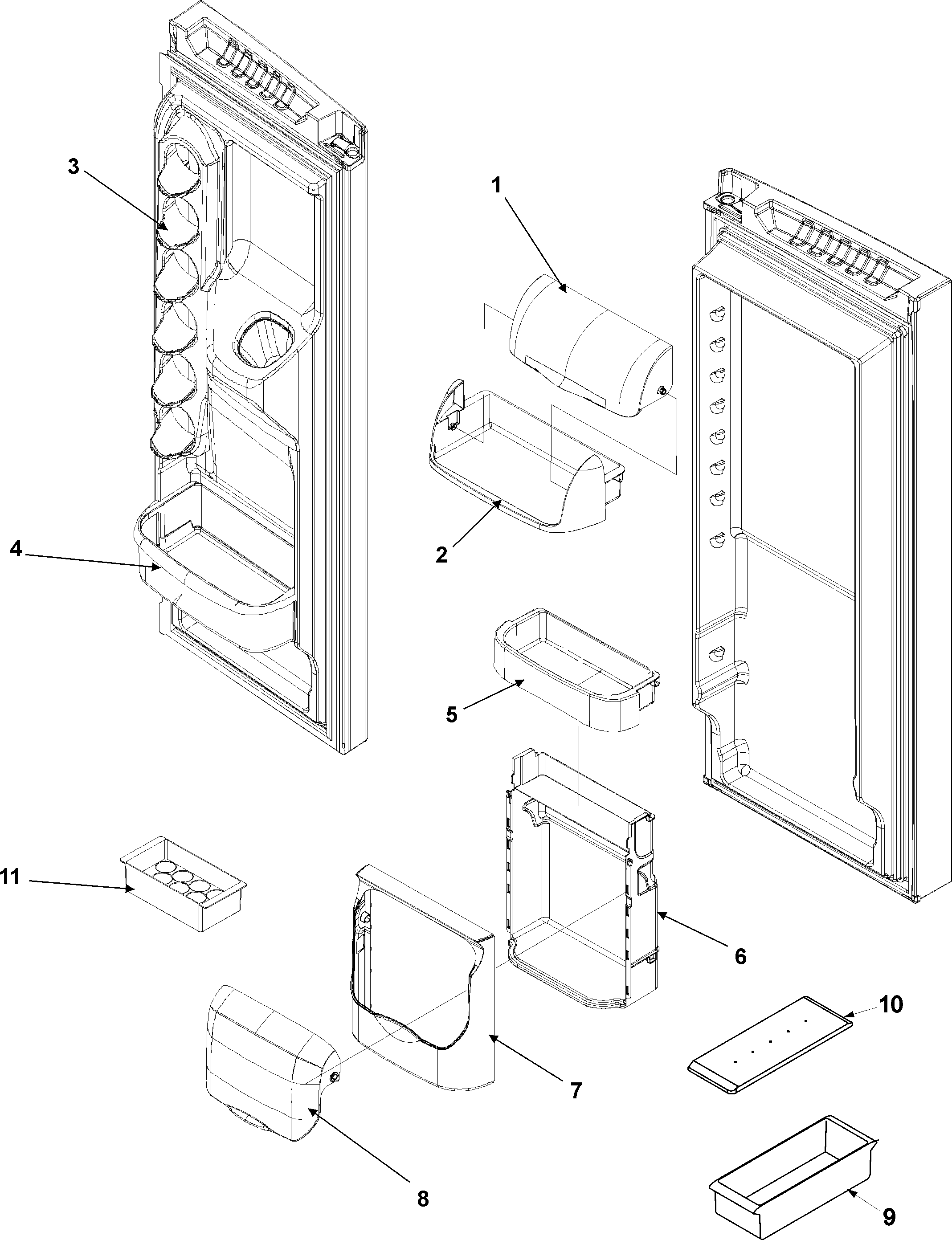 3

1

4

2

5

11

6

10

7

8

9