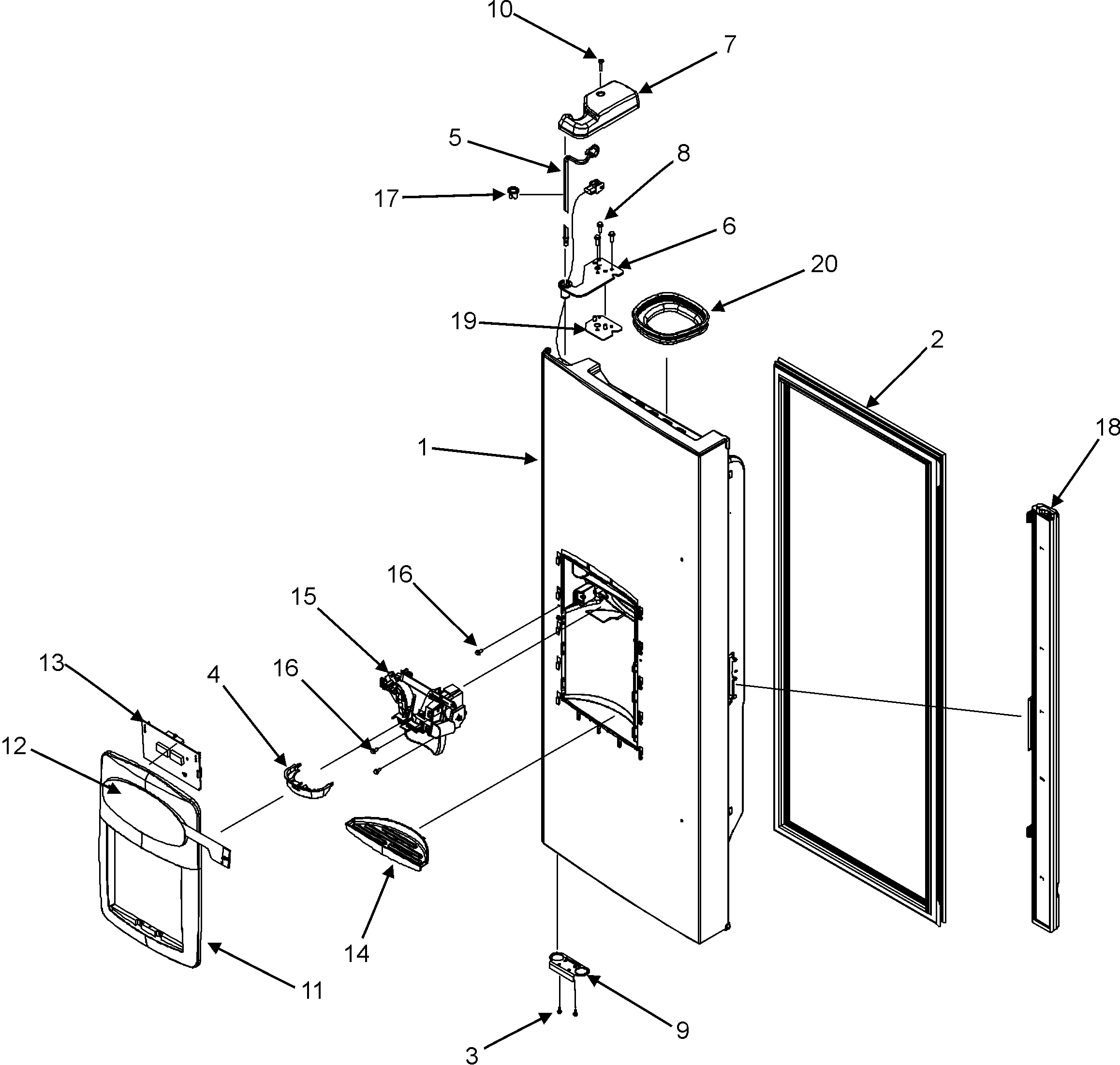 10
7
5
8
17
6
20
19
2
1
18
16
15
13
4
16
12
14
11
9
3