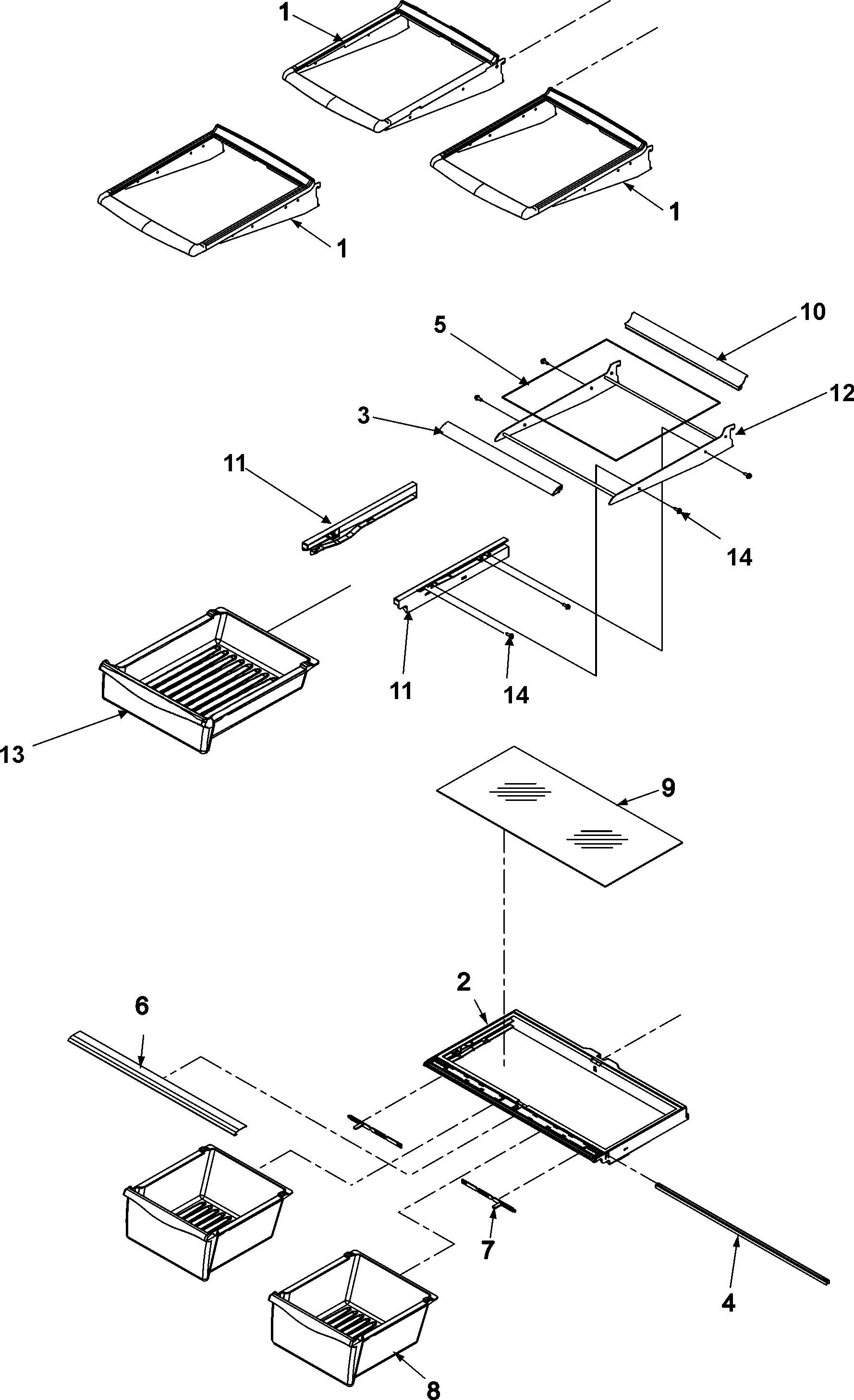 1
1
1
10
5
12
3
11
14
11
14
13
9
2
6
7
4
8