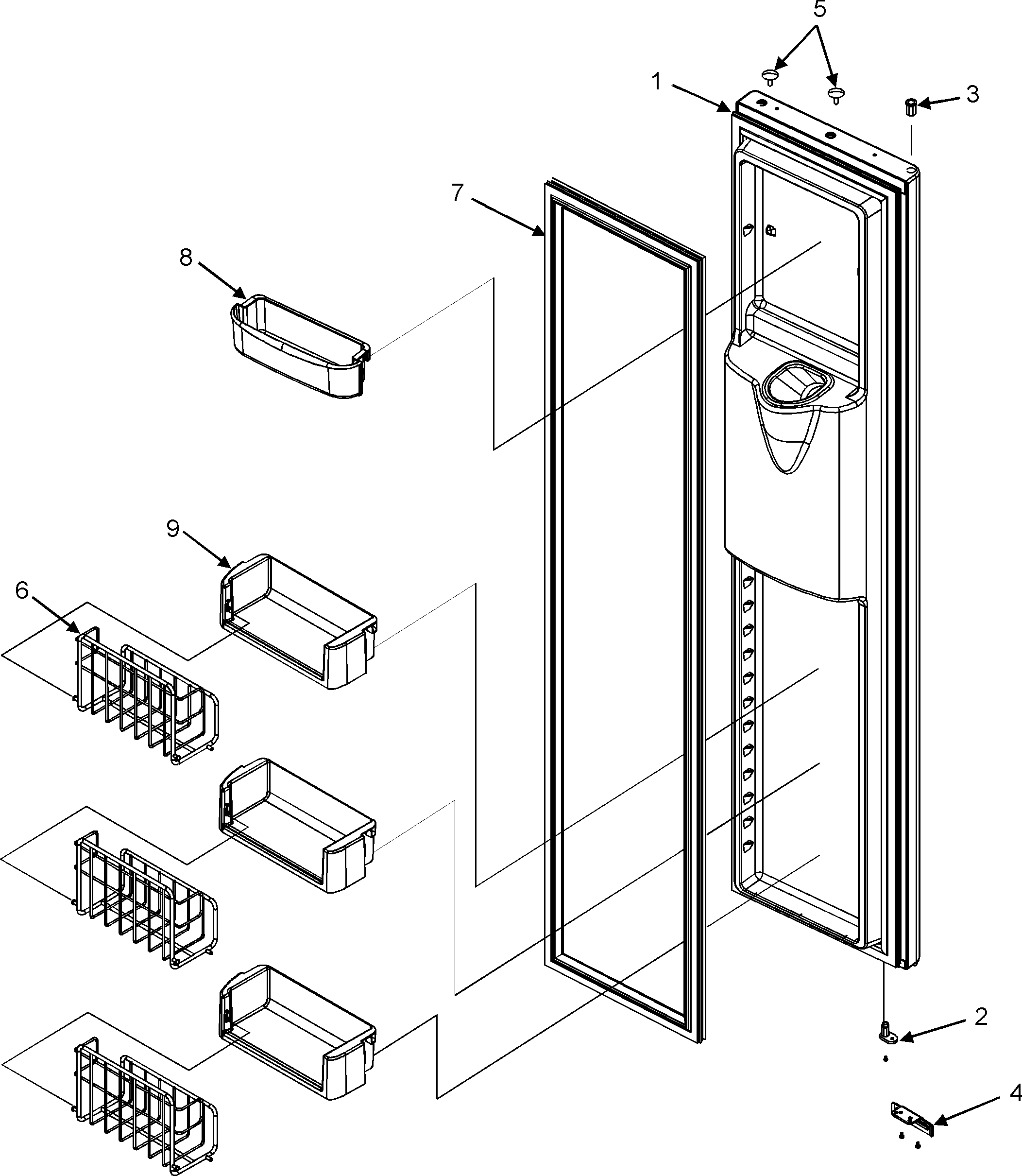 5
1
3
7
8
9
6
2
4