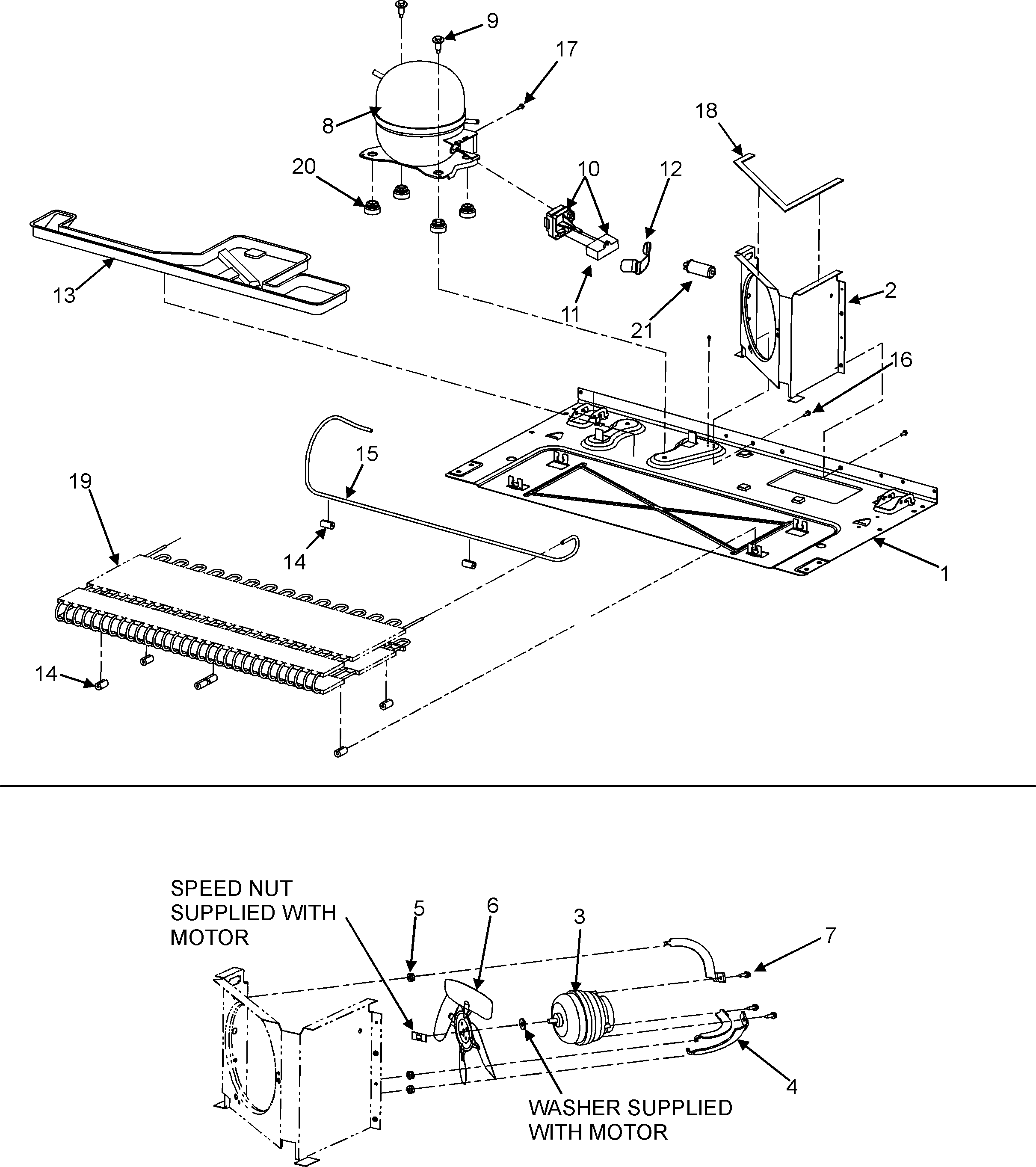 9
17
8
18
20
10
12
13
11
21
2
16
15
19
14
1
14

SPEED NUT SUPPLIED WITH MOTOR
5
6
3
7
4
WASHER SUPPLIED WITH MOTOR