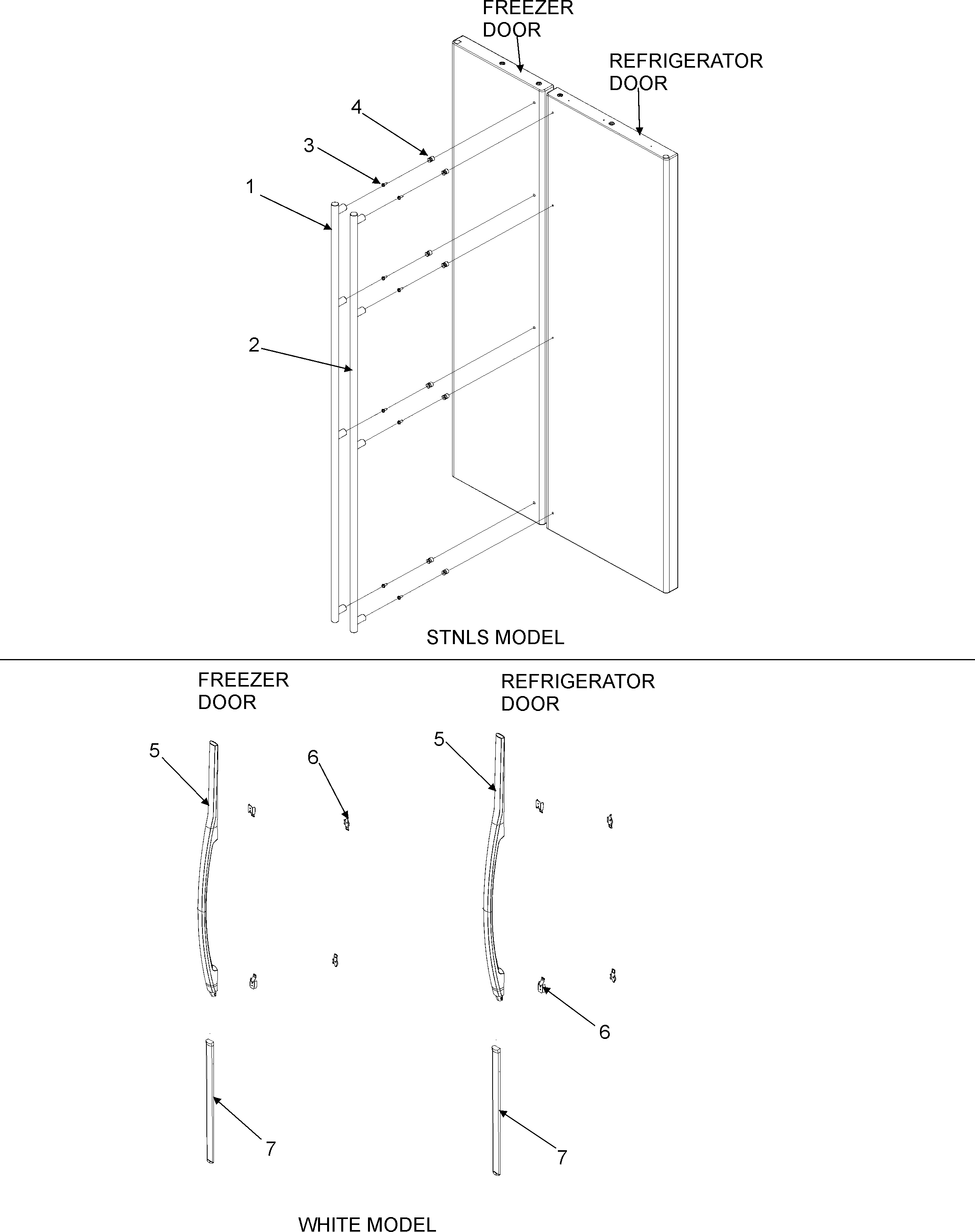 FREEZER DOOR

REFRIGERATOR DOOR

4

3

1

2

STNLS MODEL

FREEZER DOOR

REFRIGERATOR DOOR

5

6

5

6

7

7

WHITE MODEL