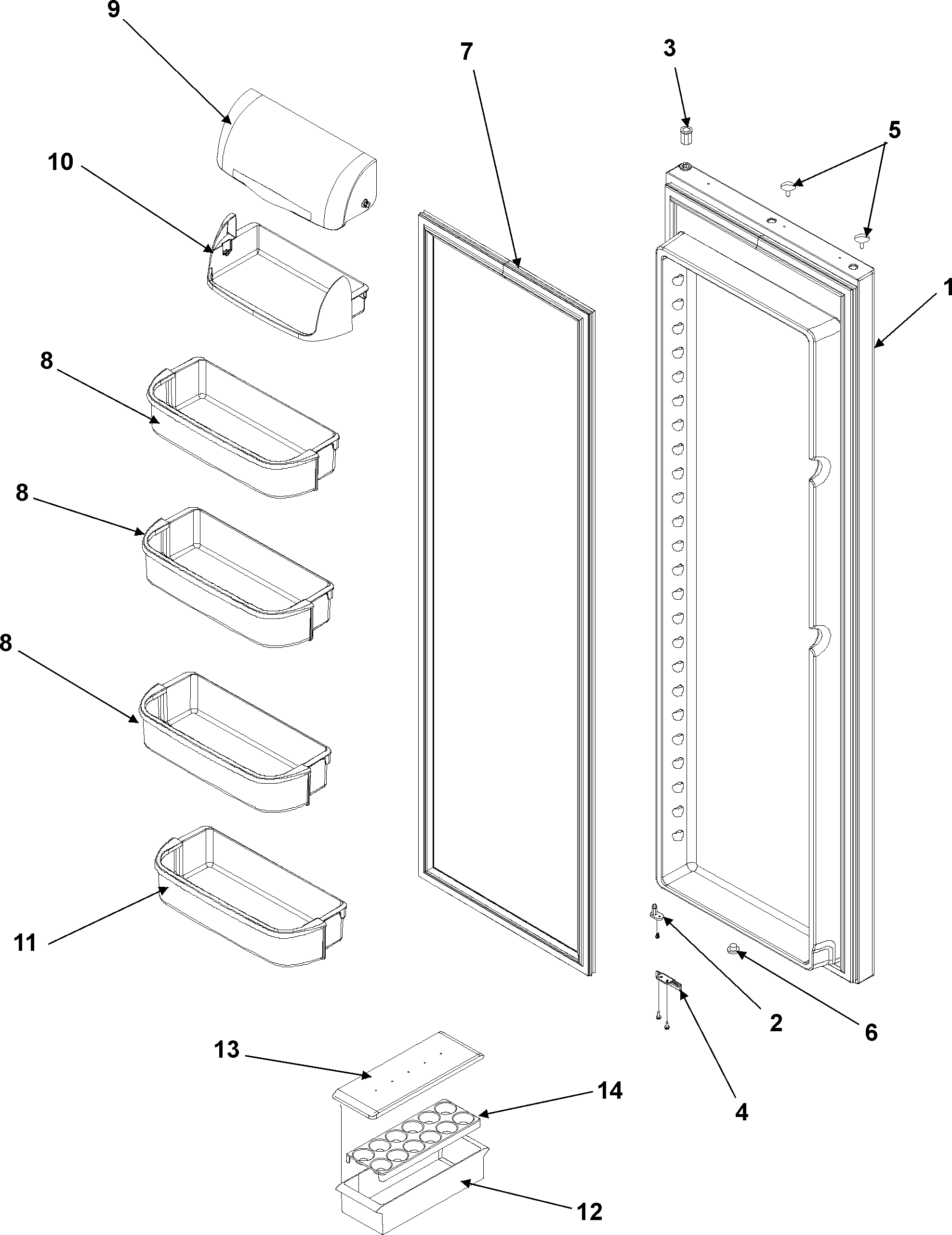 9
7
3
5
10
1
8
8
8
11
2
6
4
13
14
12