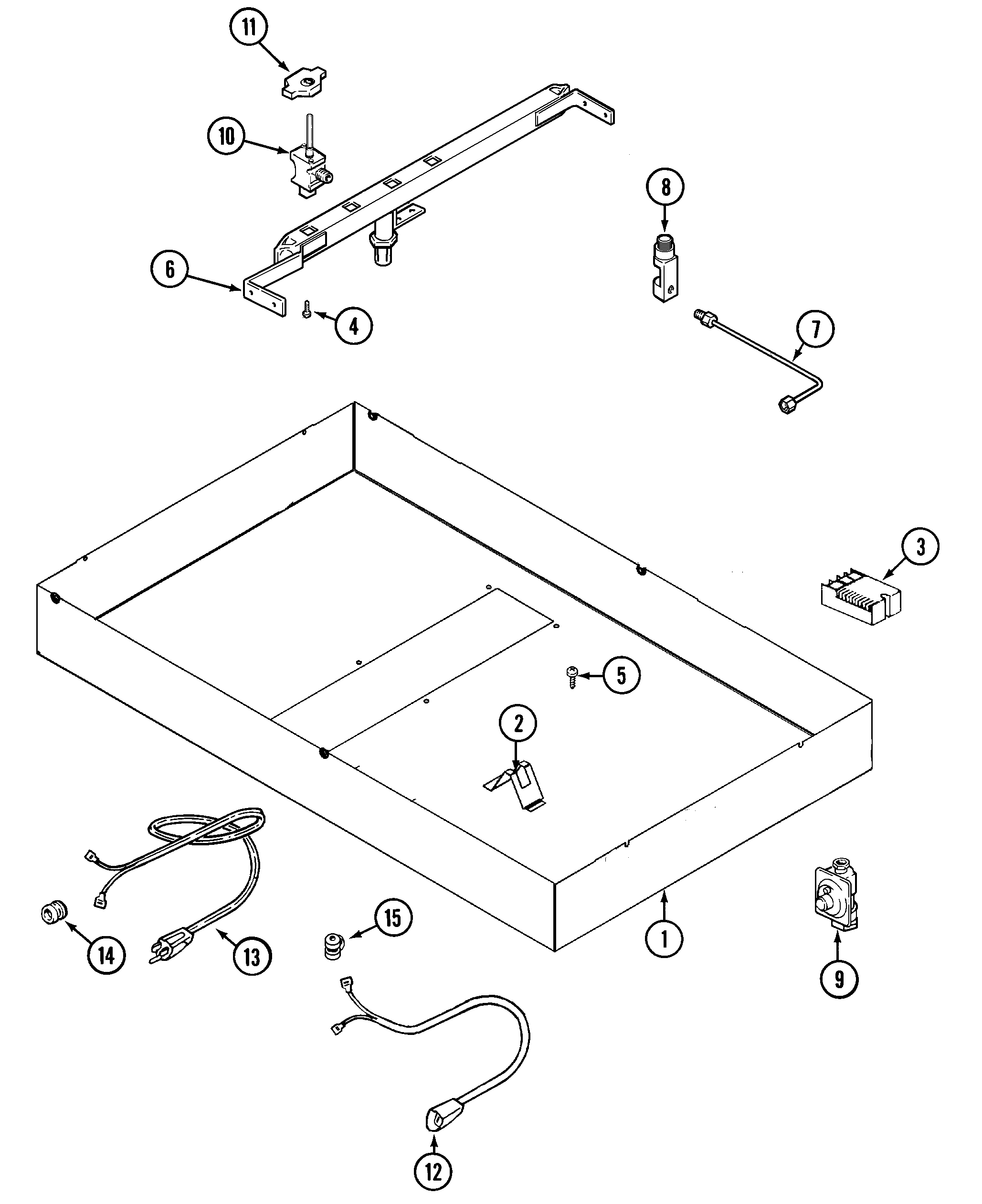 11
10
8
6
4
7
3
5
2
15
14
13
1
9
12