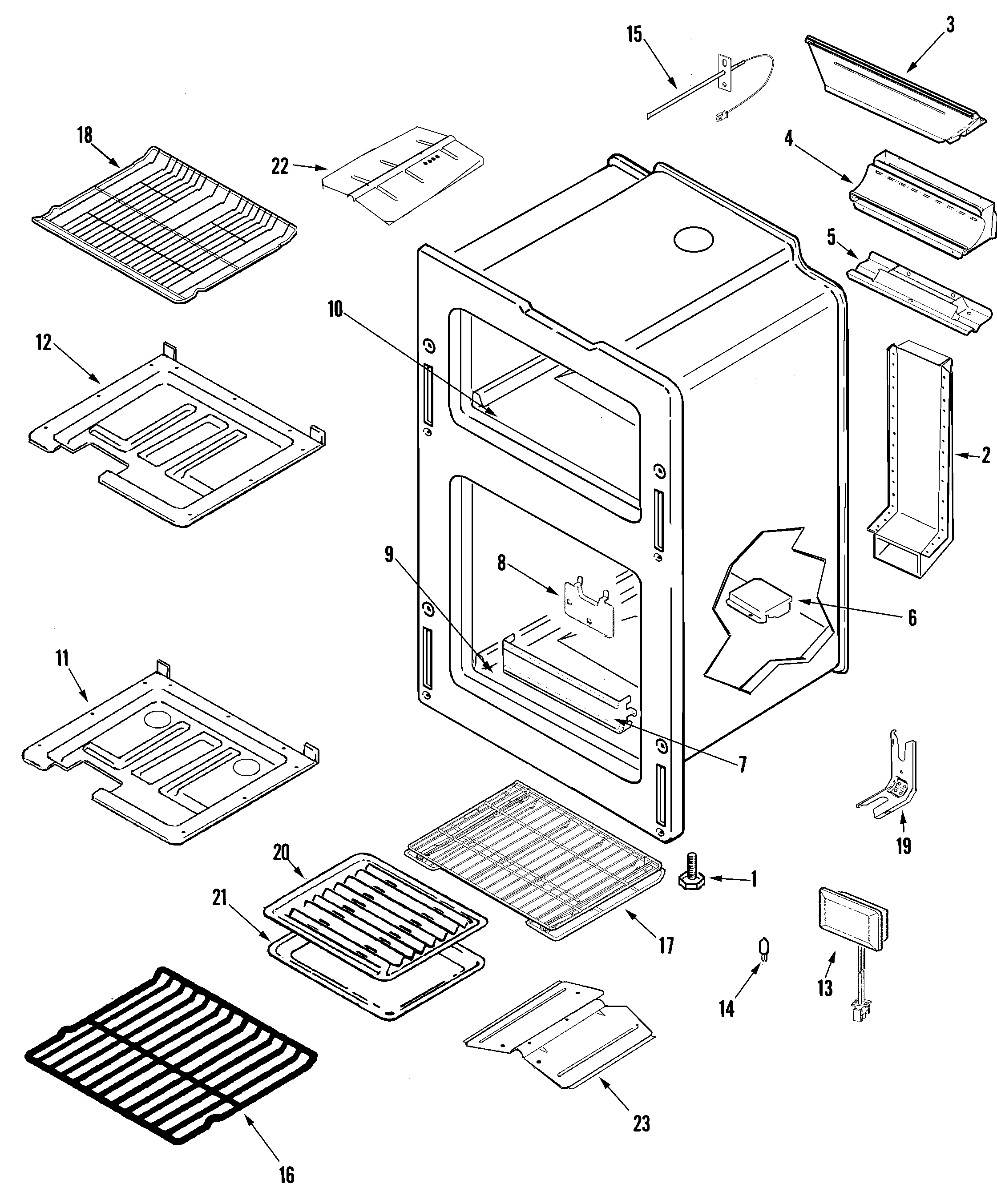 15
3
18
22
4
5
10
12
2
9
8
6
11
7
19
20
1
21
17
14
13
23
16