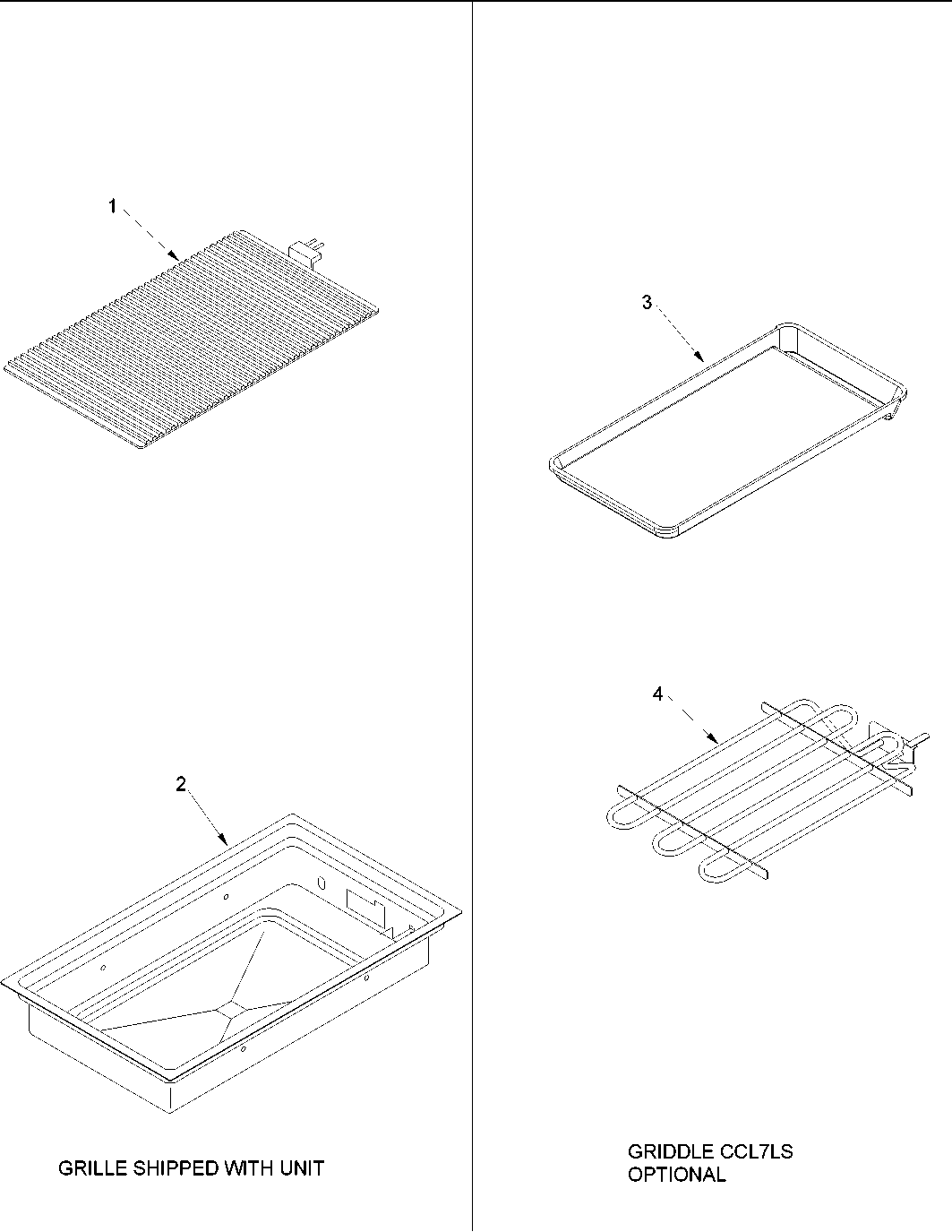 1

2

GRILLE SHIPPED WITH UNIT

3

4

GRIDDLE CCL7LS
OPTIONAL