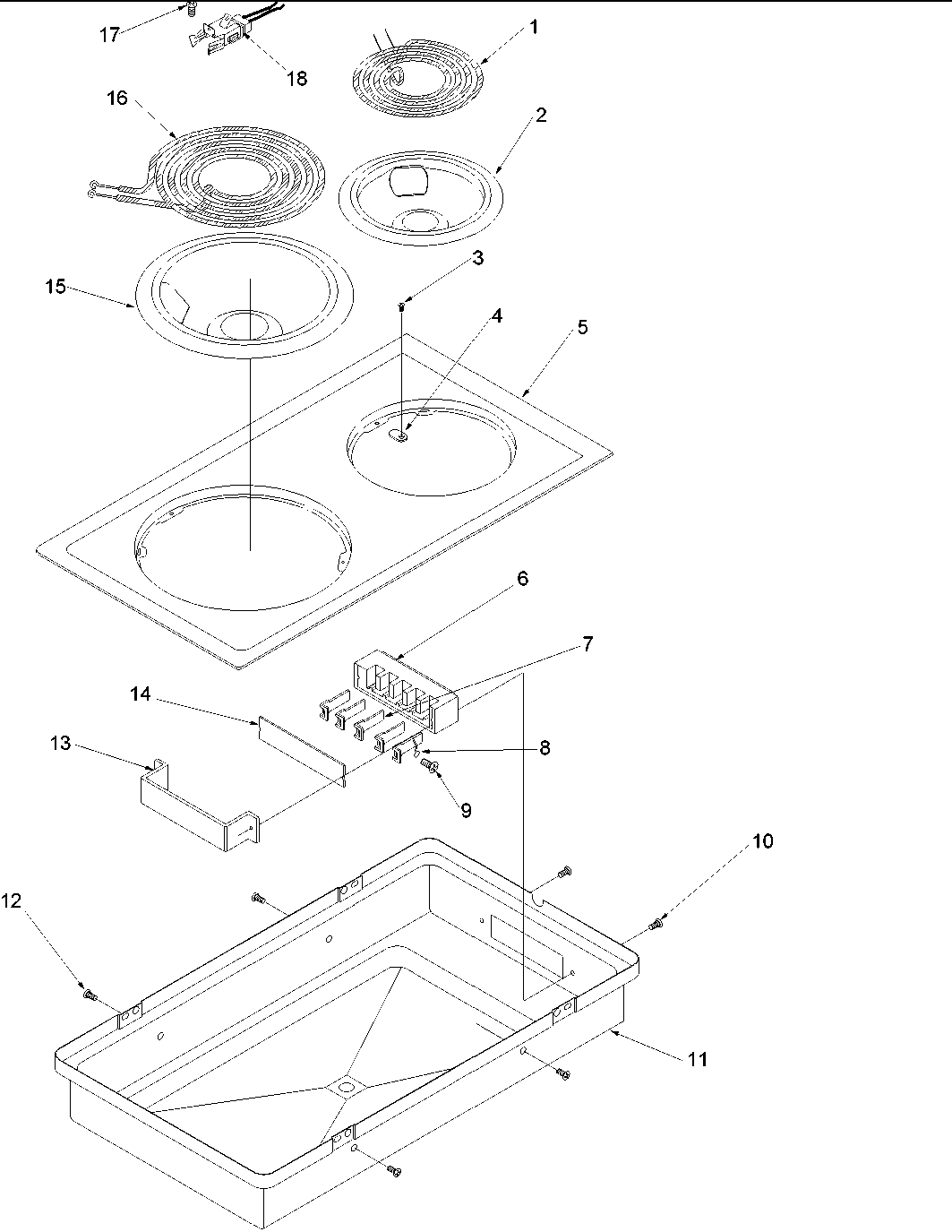 17
18
1
16
2
3
15
4
5
6
7
14
13
8
9
10
12
11