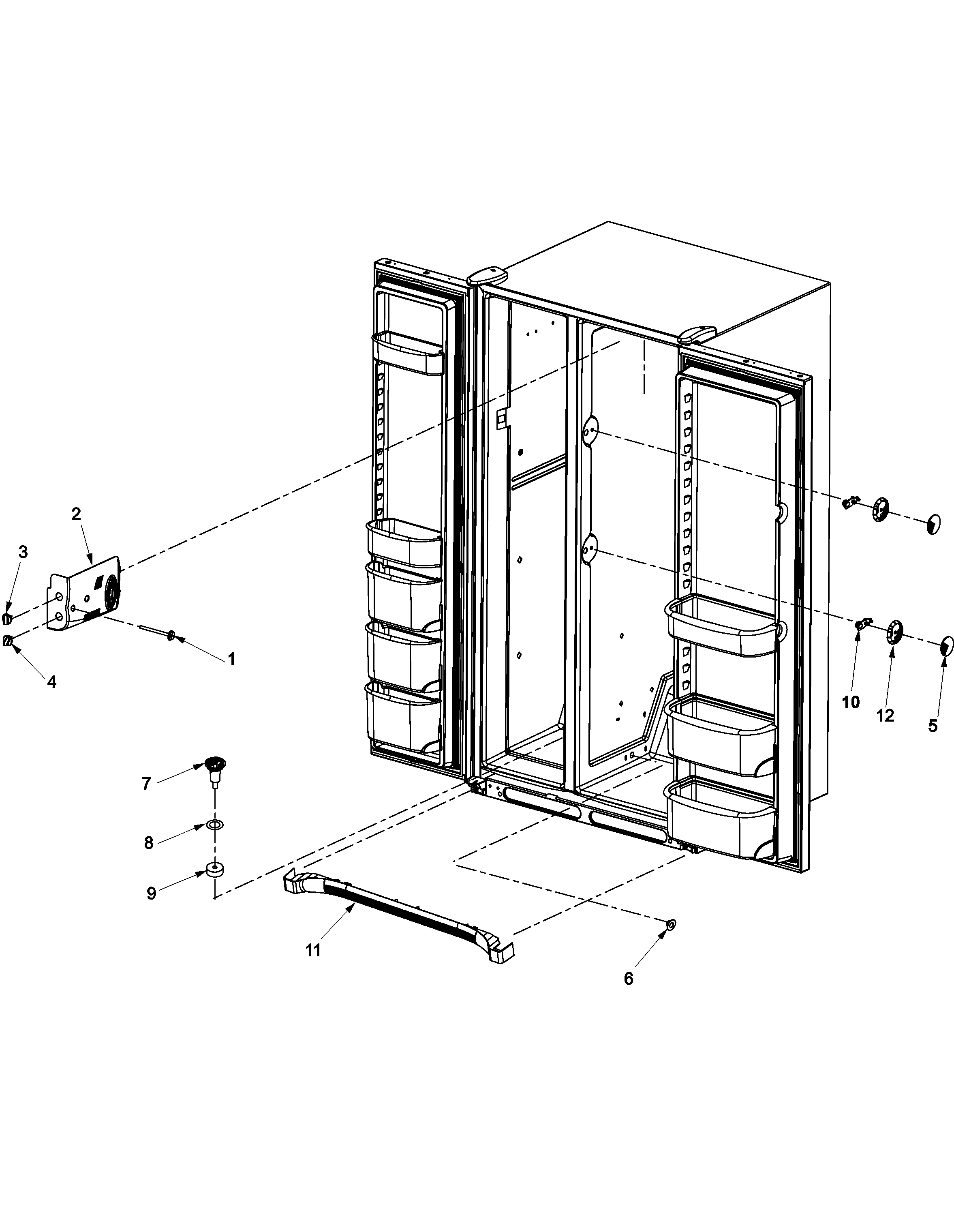 2
3
4
1
10
12
5
7
8
9
11
6