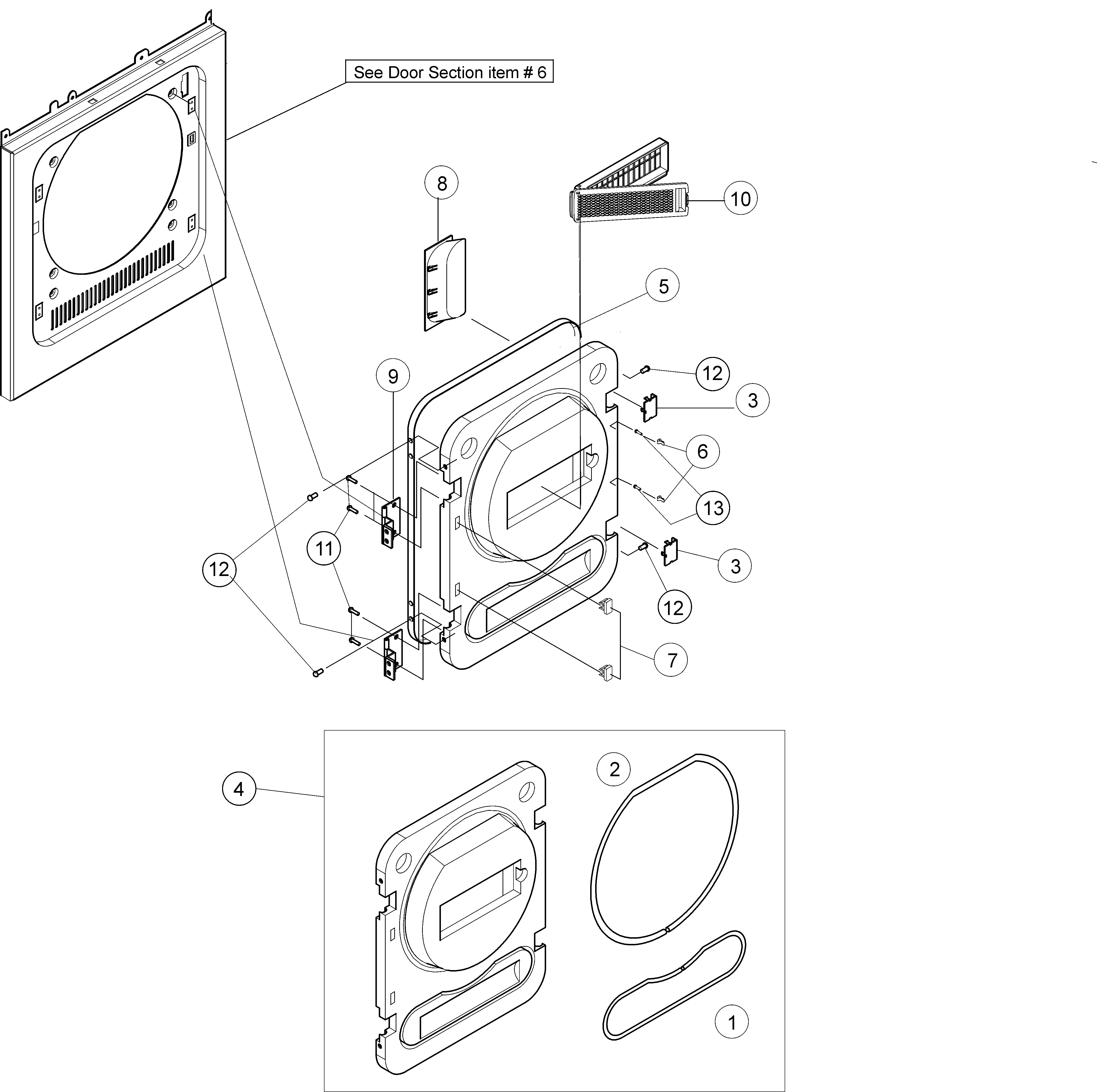 See Door Section item # 6

8

10

5

9

12

3

6

13

11

12

3

12

7

4

2

1