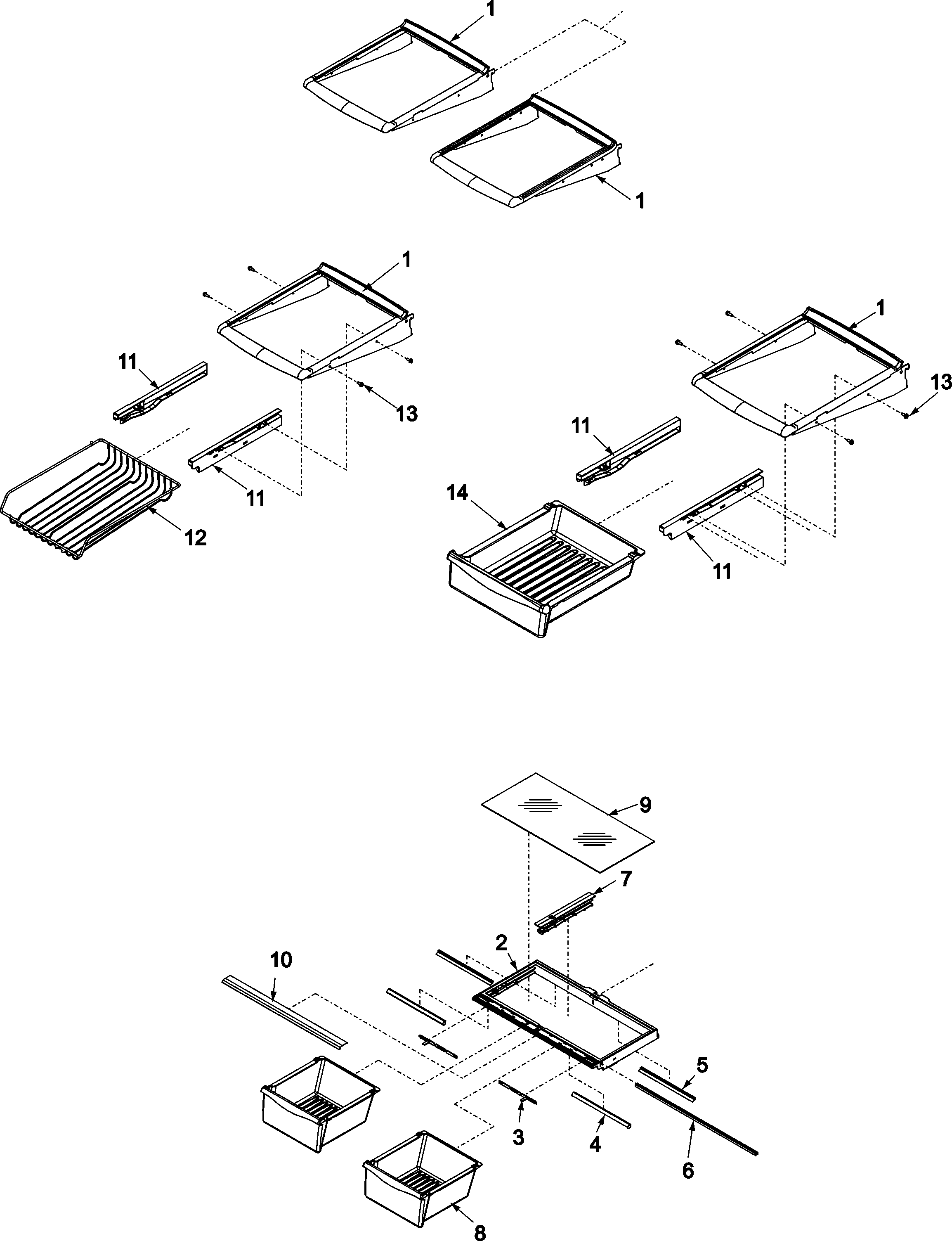 1
1
1
11
13
11
12
1
13
11
14
11
9
7
2
10
5
3
4
6
8