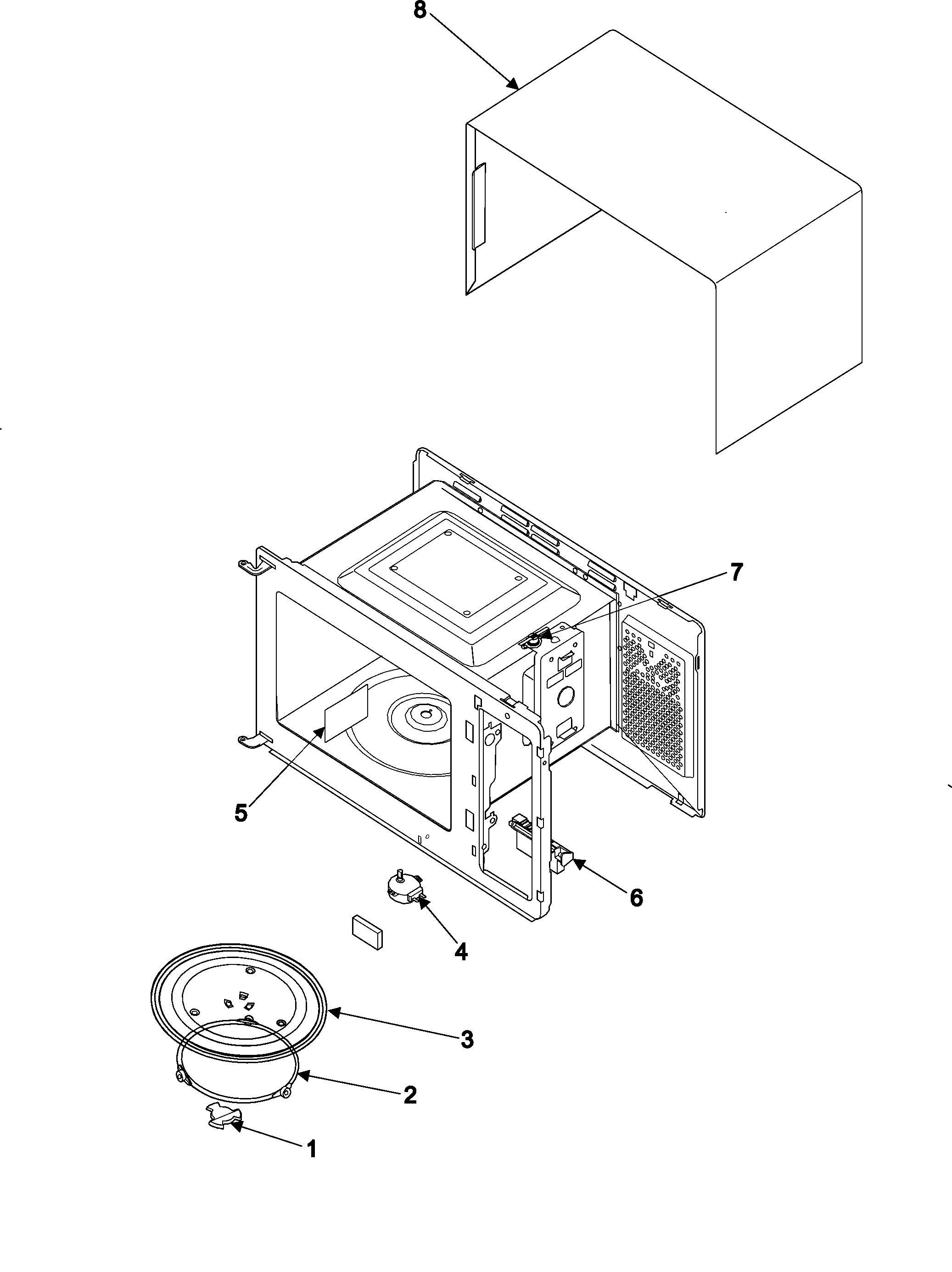 8

7

5

6

4

3

2

1