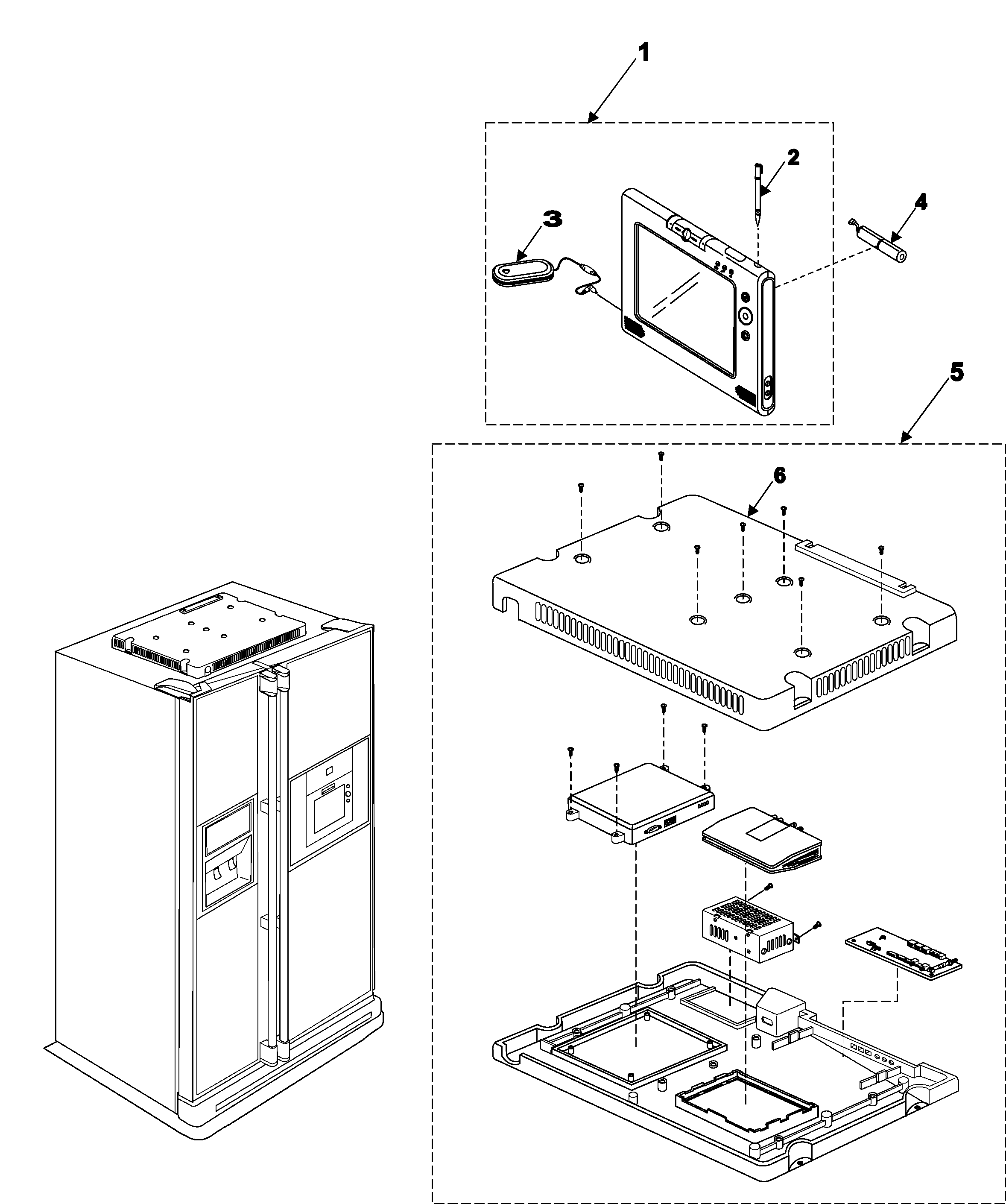 1
2
3
4
5
6