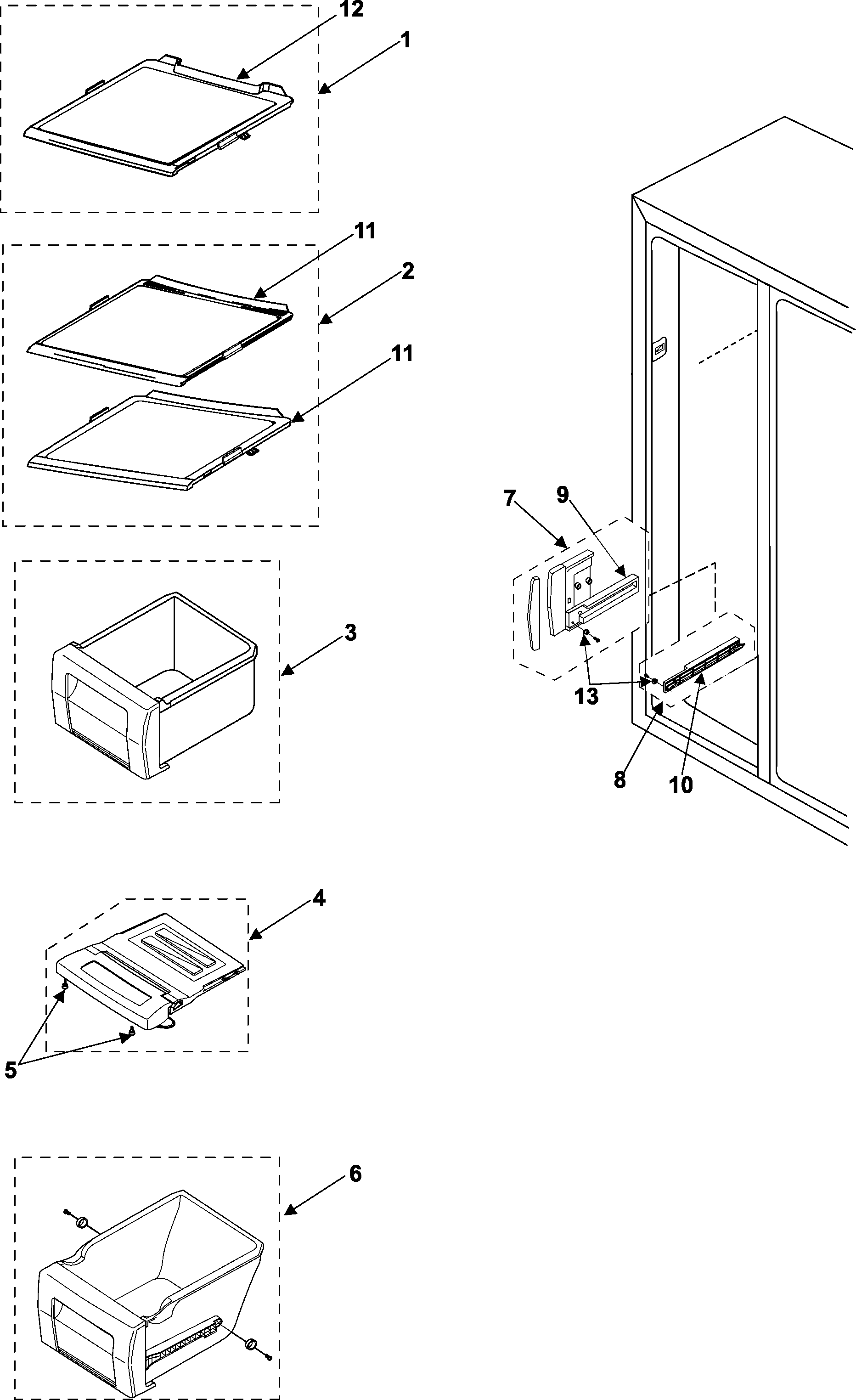 12
1
11
2
11
3
4
5
6
7
9
13
8
10