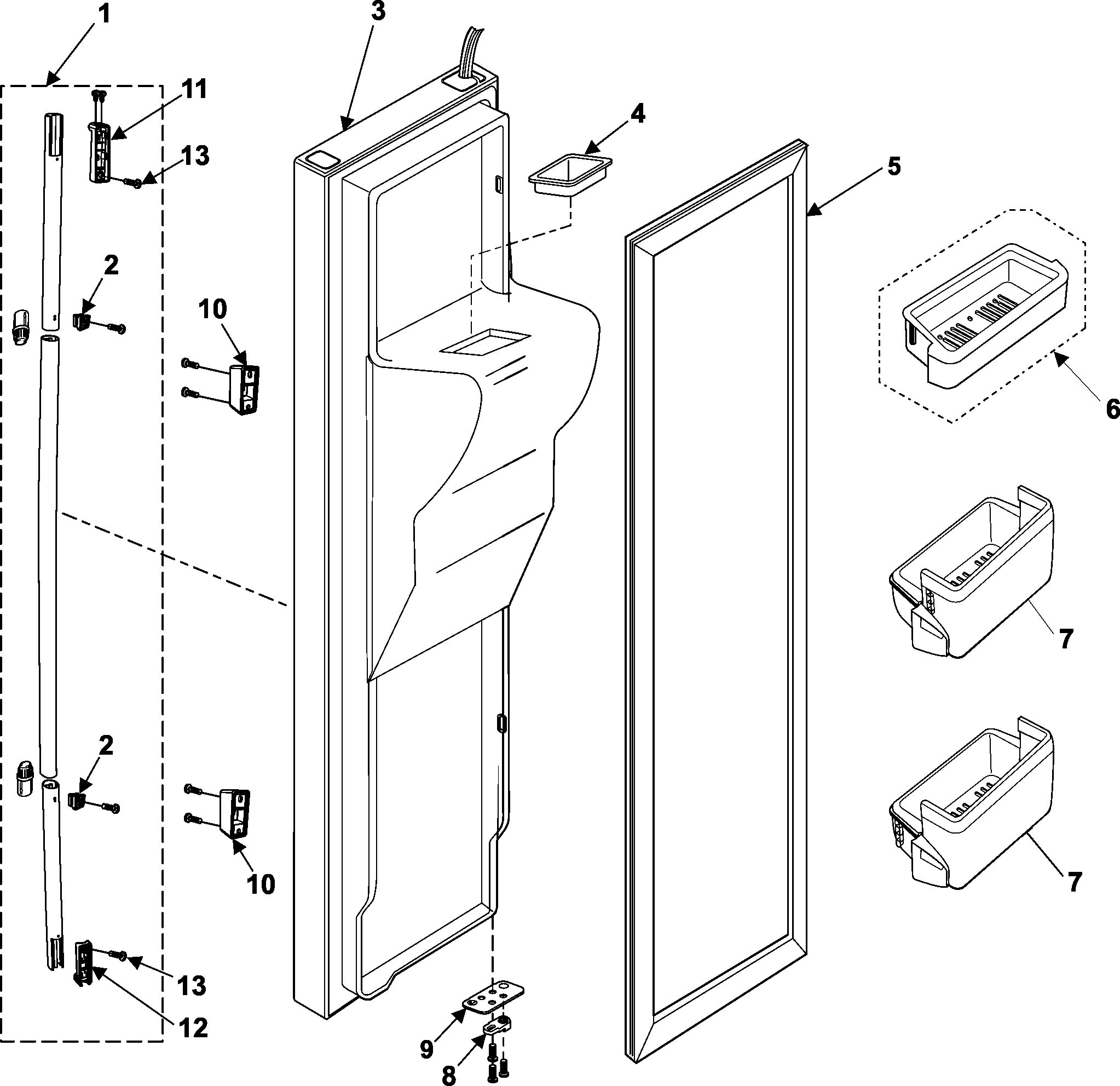 1
3
11
13
4
5
2
10
6
7
2
10
7
13
12
9
8