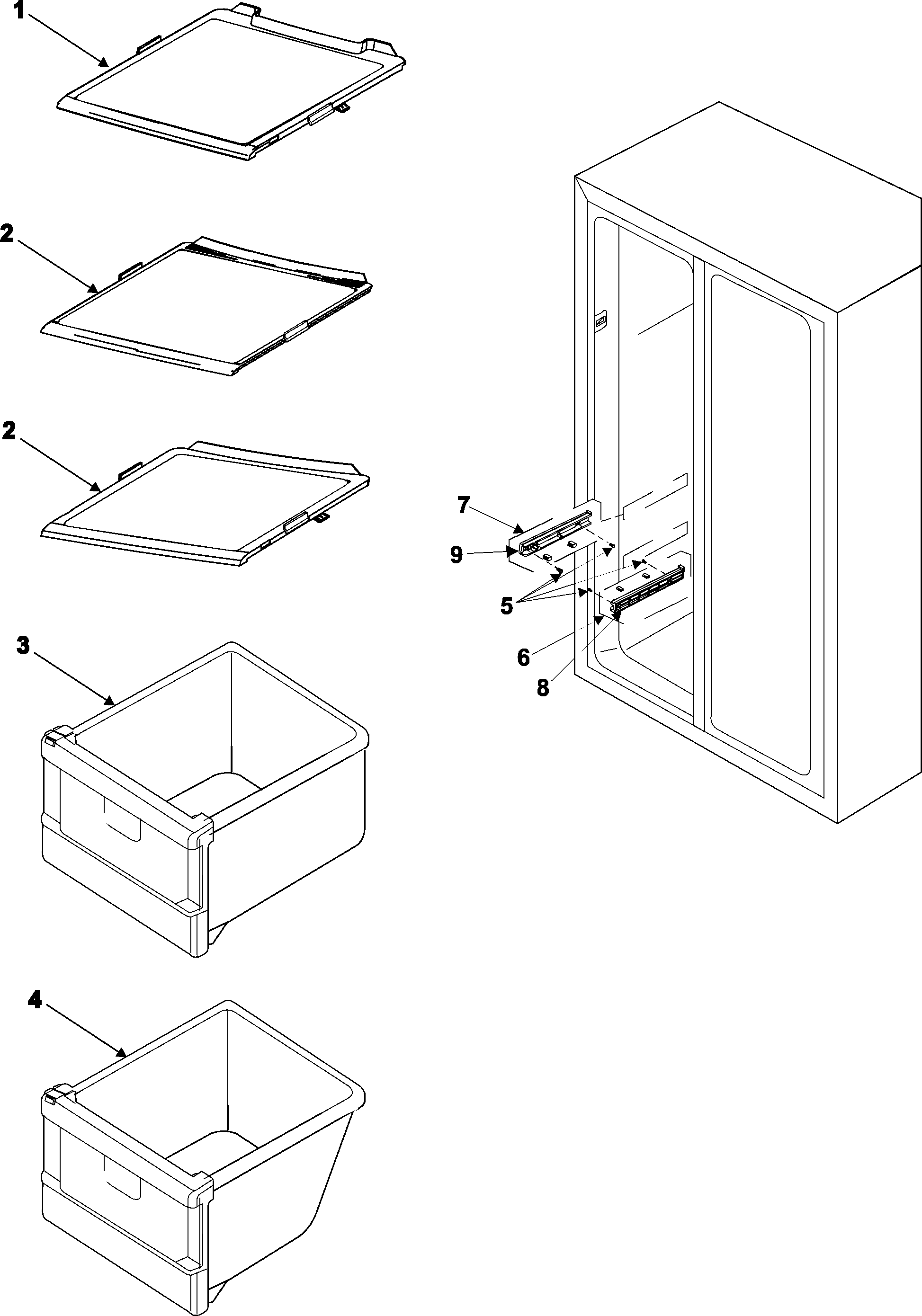 1

2

2

3

4

7

9

5

6

8