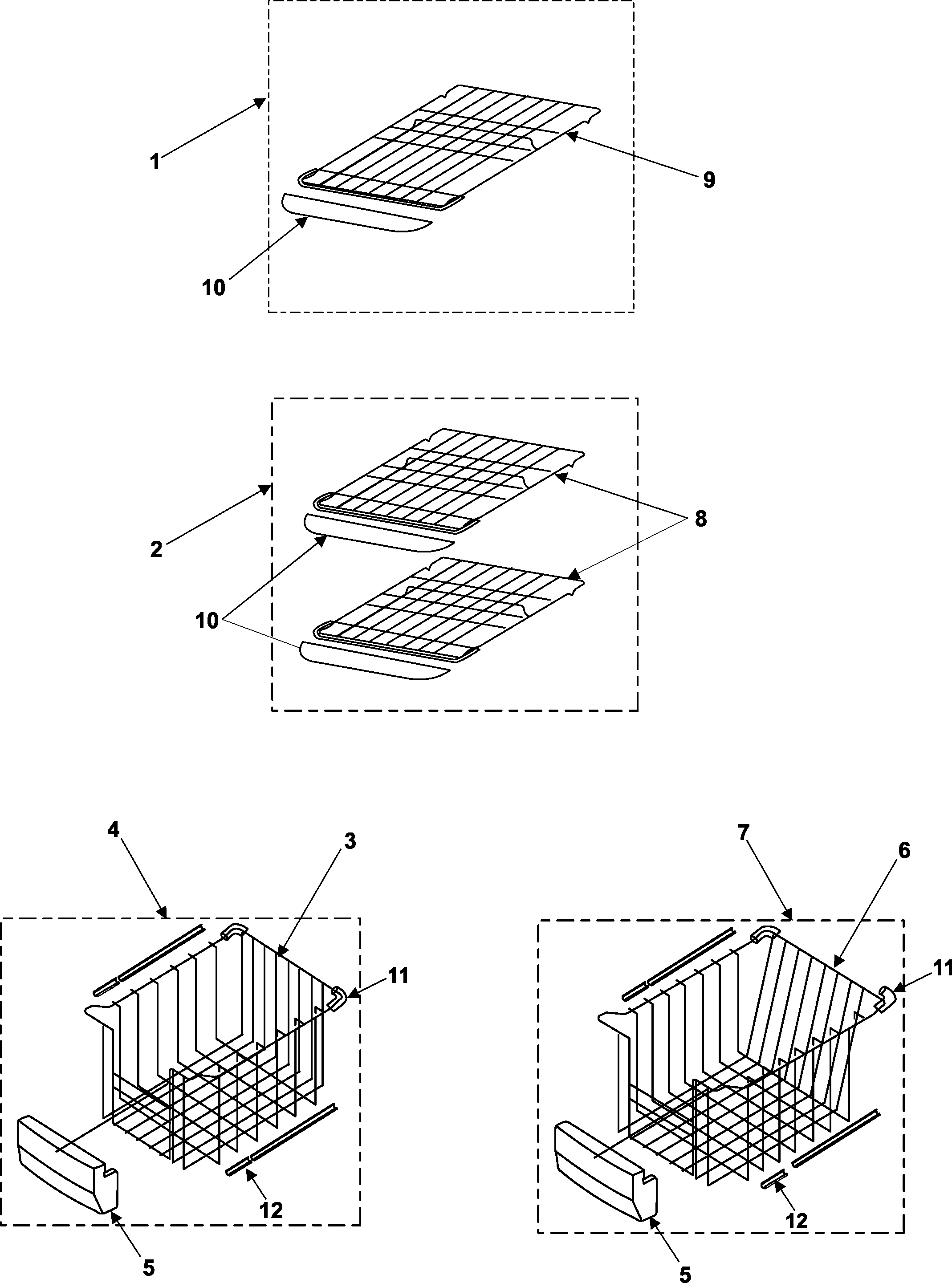 1
9
10
2
8
10
4
3
11
12
5
7
6
11
12
5