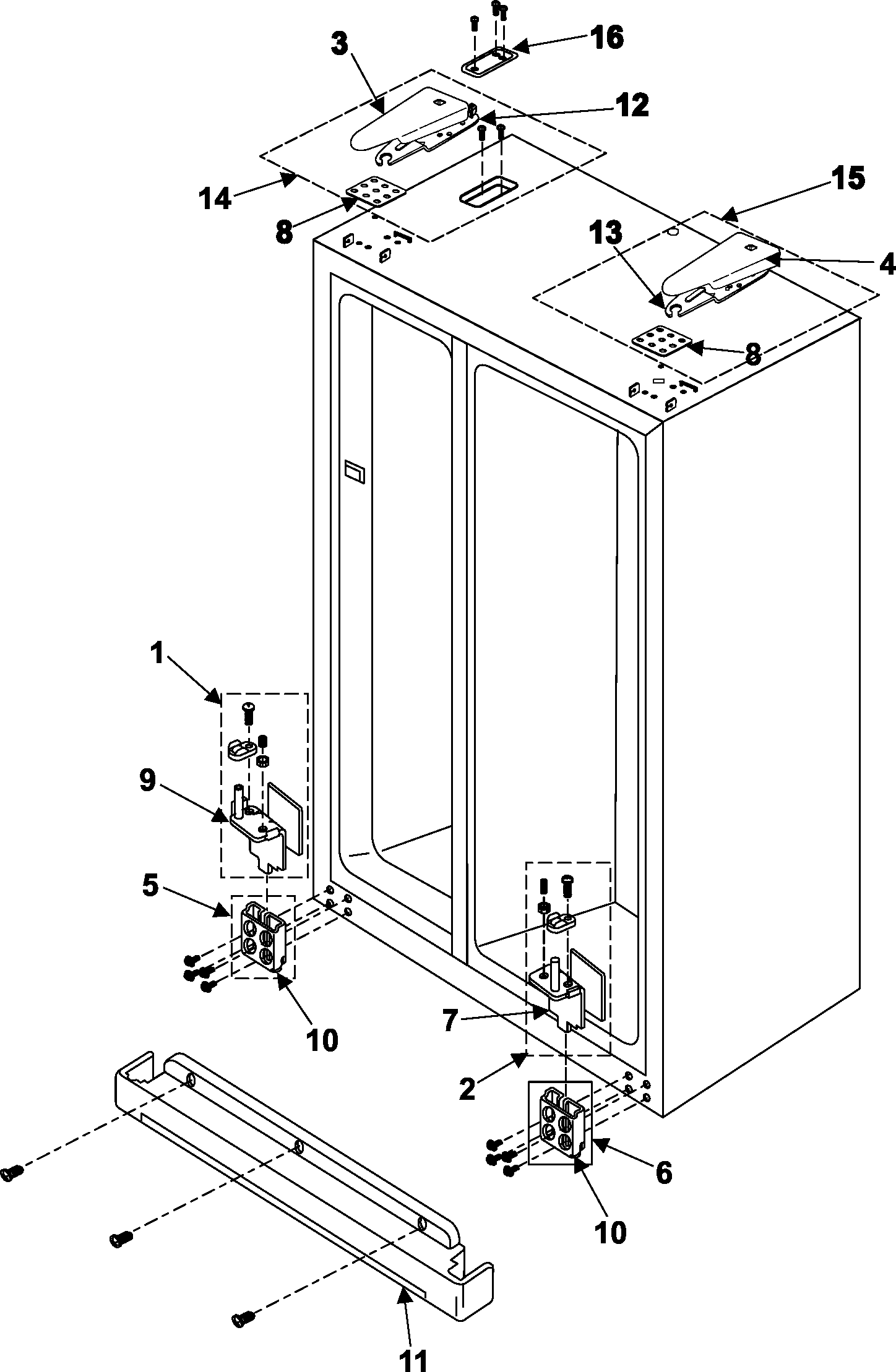 16
3
12
14
8
15
13
4
8
1
9
5
10
7
2
6
10
11