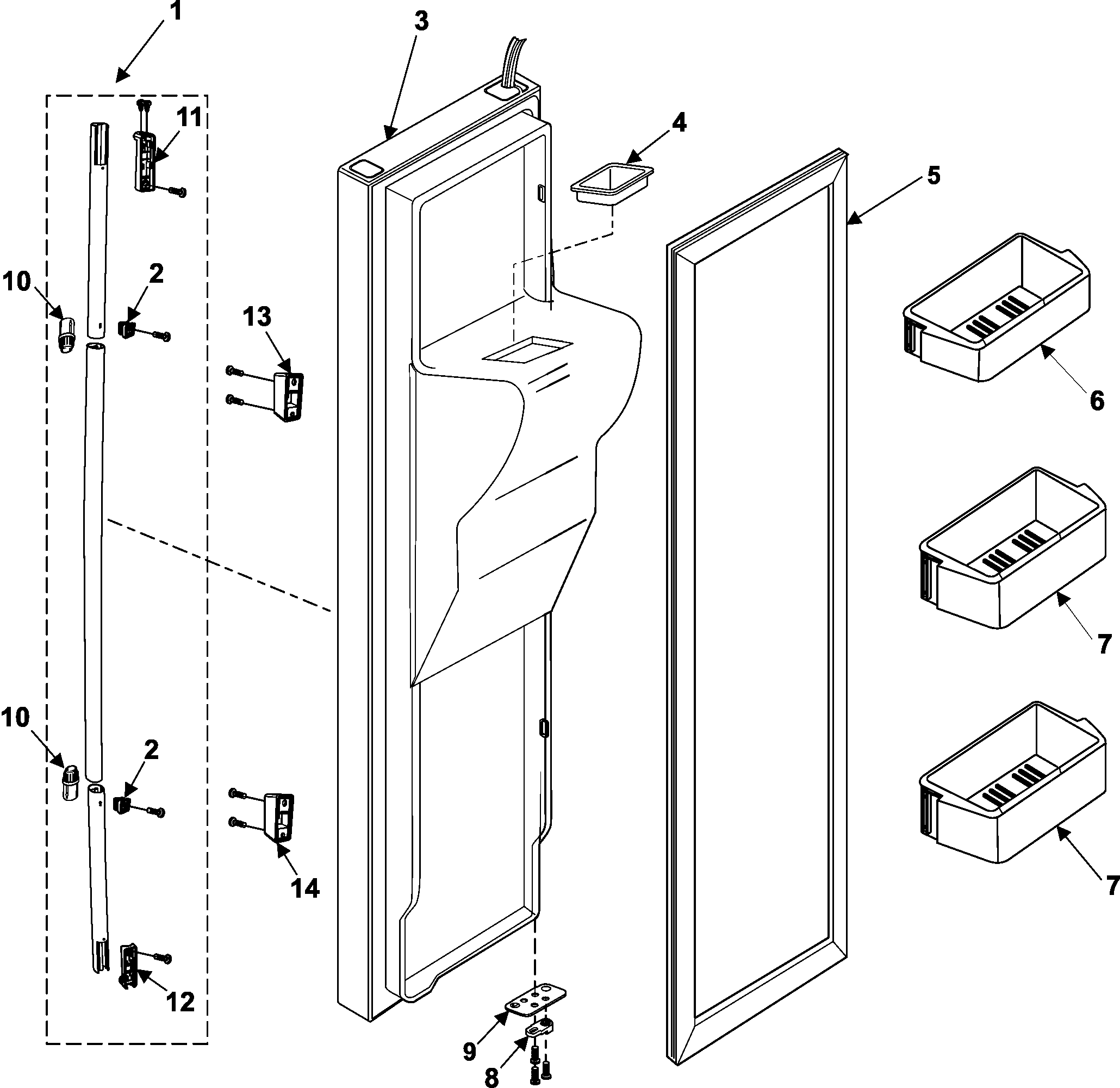 1
3
11
4
5
10
2
13
6
7
10
2
14
7
12
9
8