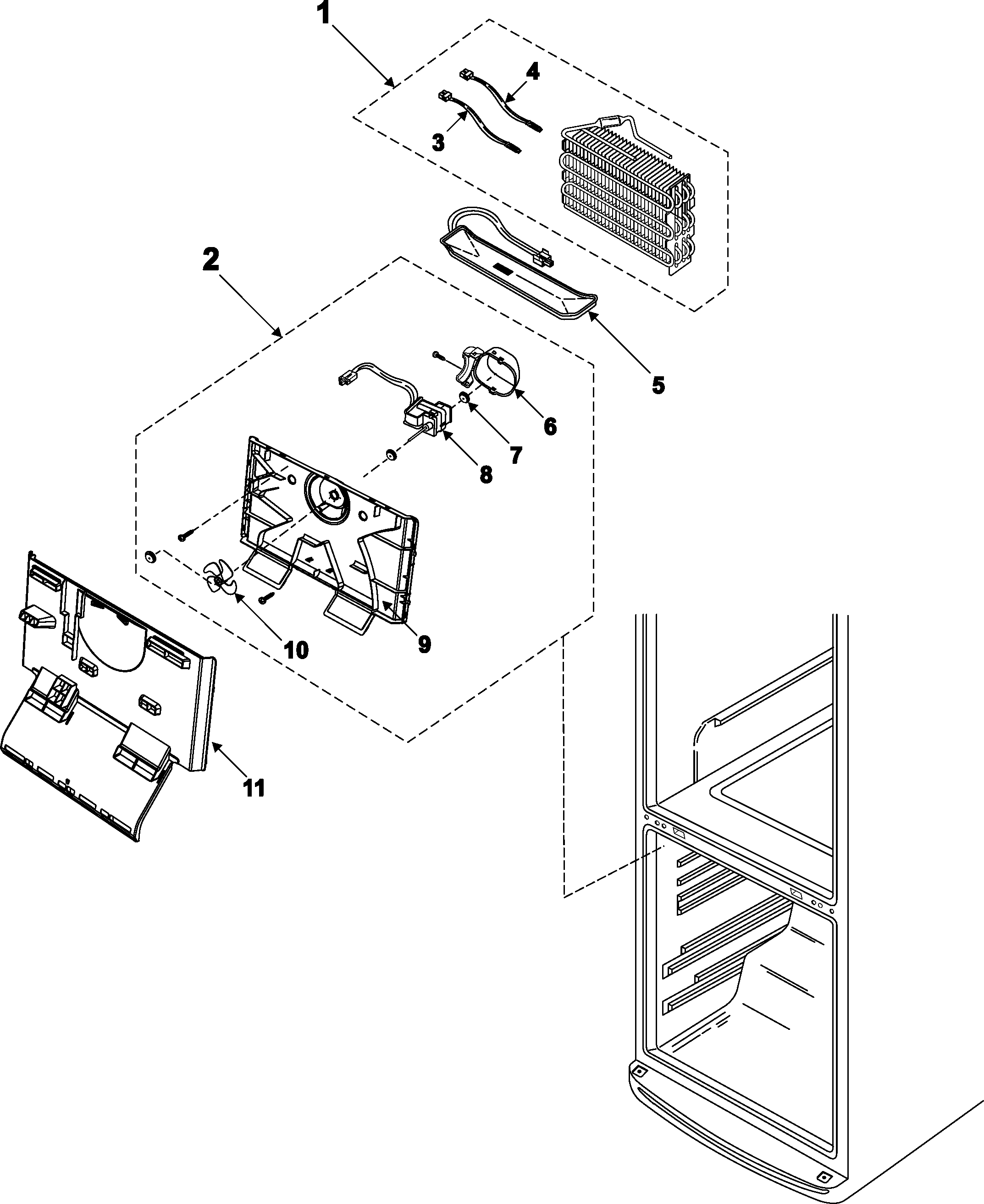 1
4
3
2
5
6
7
8
9
10
11