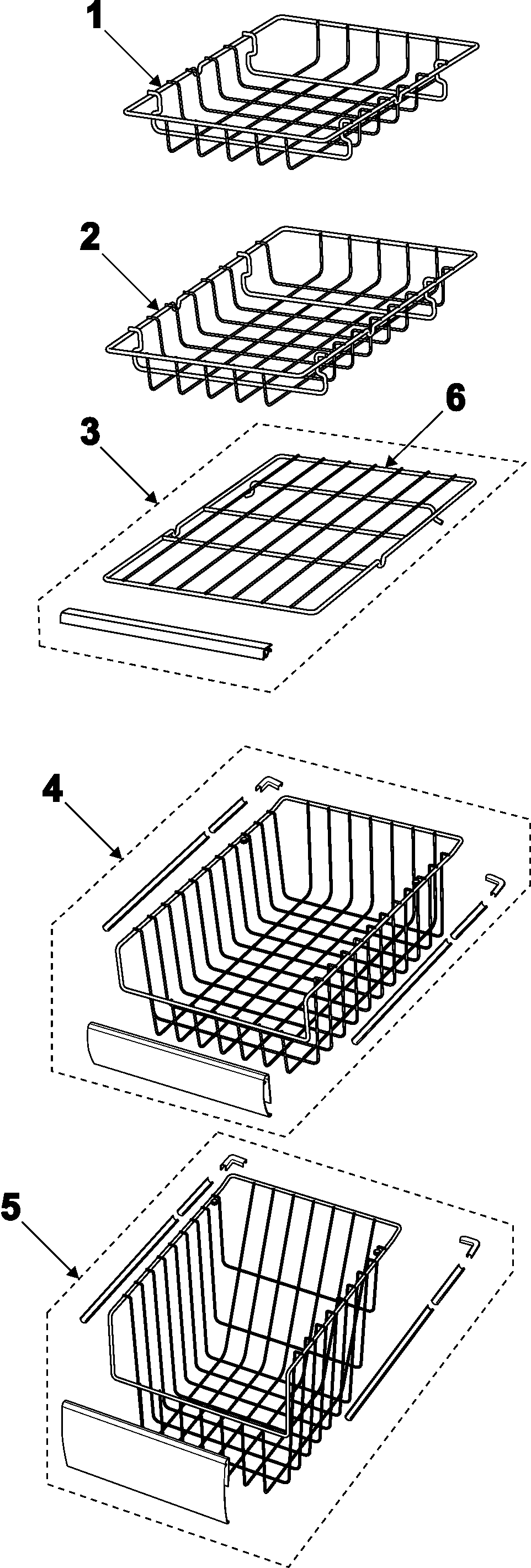 1
2
6
3
4
5